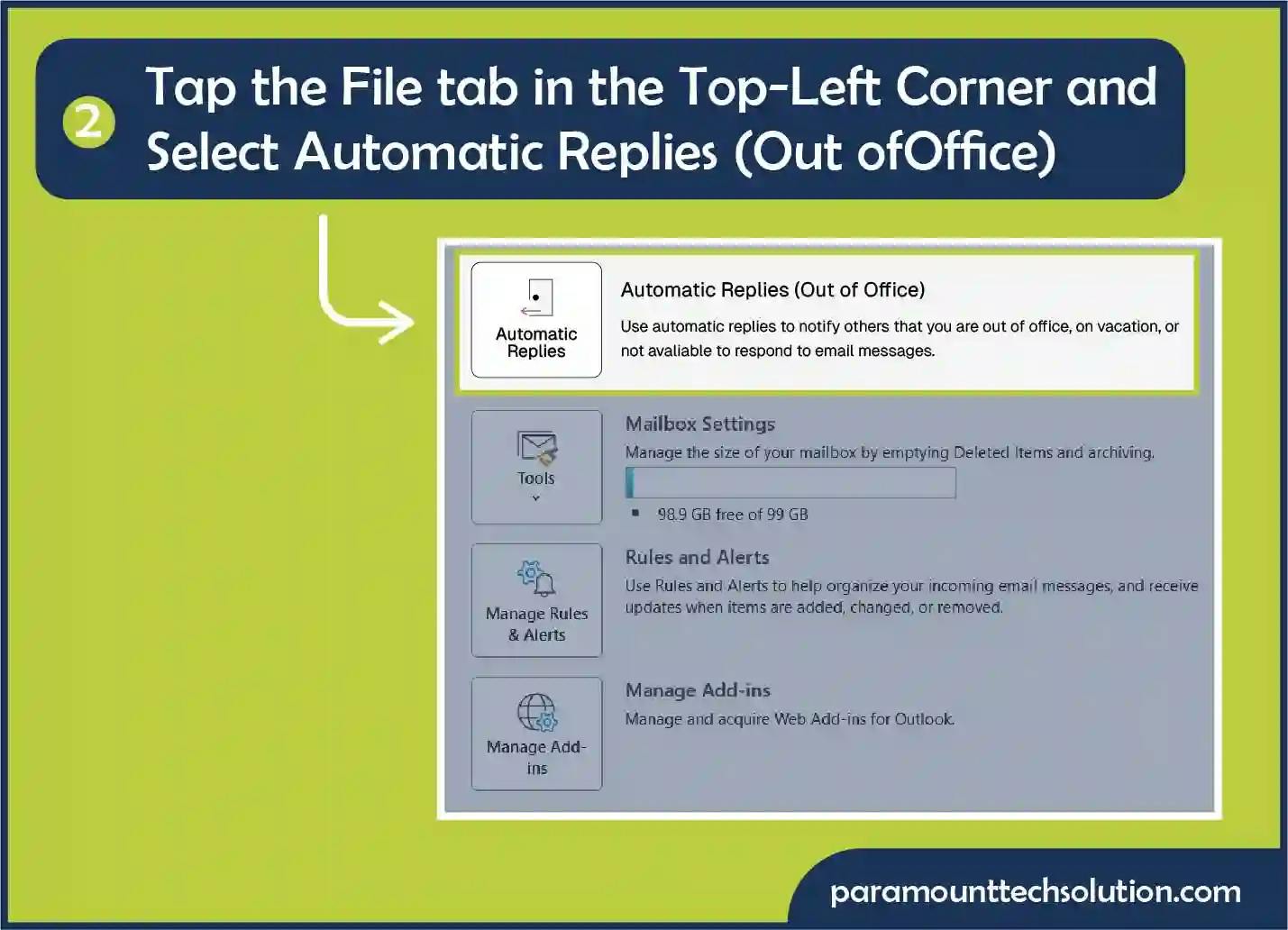 2

Tap the File tab in the Top-Left Corner and Select Automatic Replies (Out ofOffice)

Automatic Replies

Automatic Replies (Out of Office)

Use automatic replies to notify others that you are out of office, on vacation, or not avaliable to respond to email messages.

Tools

Mailbox Settings

Manage the size of your mailbox by emptying Deleted Items and archiving.

98.9 GB free of 99 GB

Manage Rules & Alerts

Rules and Alerts

Use Rules and Alerts to help organize your incoming email messages, and receive updates when items are added, changed, or removed.

Manage Add-ins

Manage Add-ins

Manage and acquire Web Add-ins for Outlook.

paramounttechsolution.com