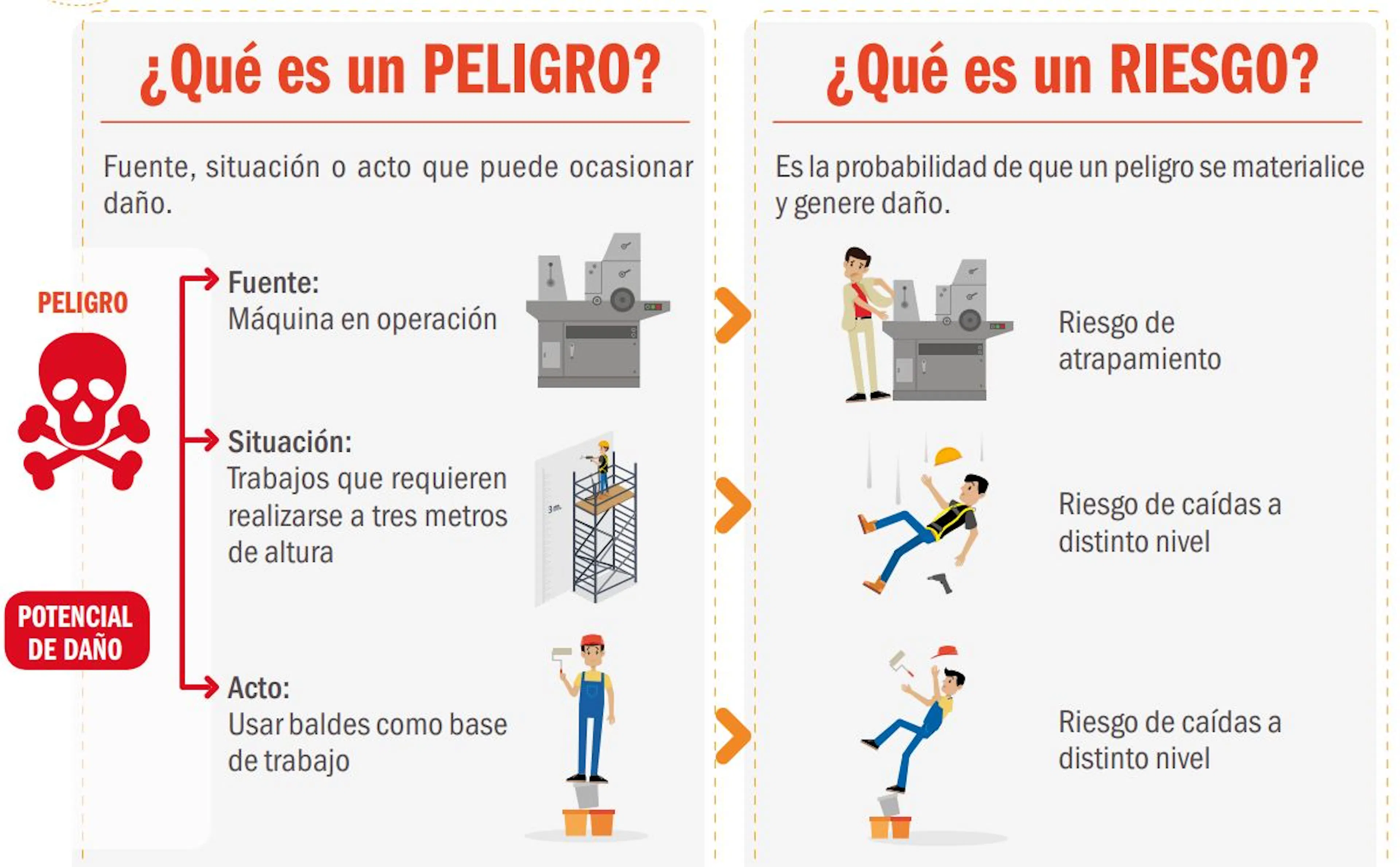 ¿Qué es un PELIGRO?

Fuente, situación o acto que puede ocasionar daño.

PELIGRO

POTENCIAL DE DAÑO

Fuente:
Máquina en operación

Situación:
Trabajos que requieren realizarse a tres metros de altura

3 m.

Acto:
Usar baldes como base de trabajo

¿Qué es un RIESGO?

Es la probabilidad de que un peligro se materialice y genere daño.

Riesgo de atrapamiento

Riesgo de caídas a distinto nivel

Riesgo de caídas a distinto nivel