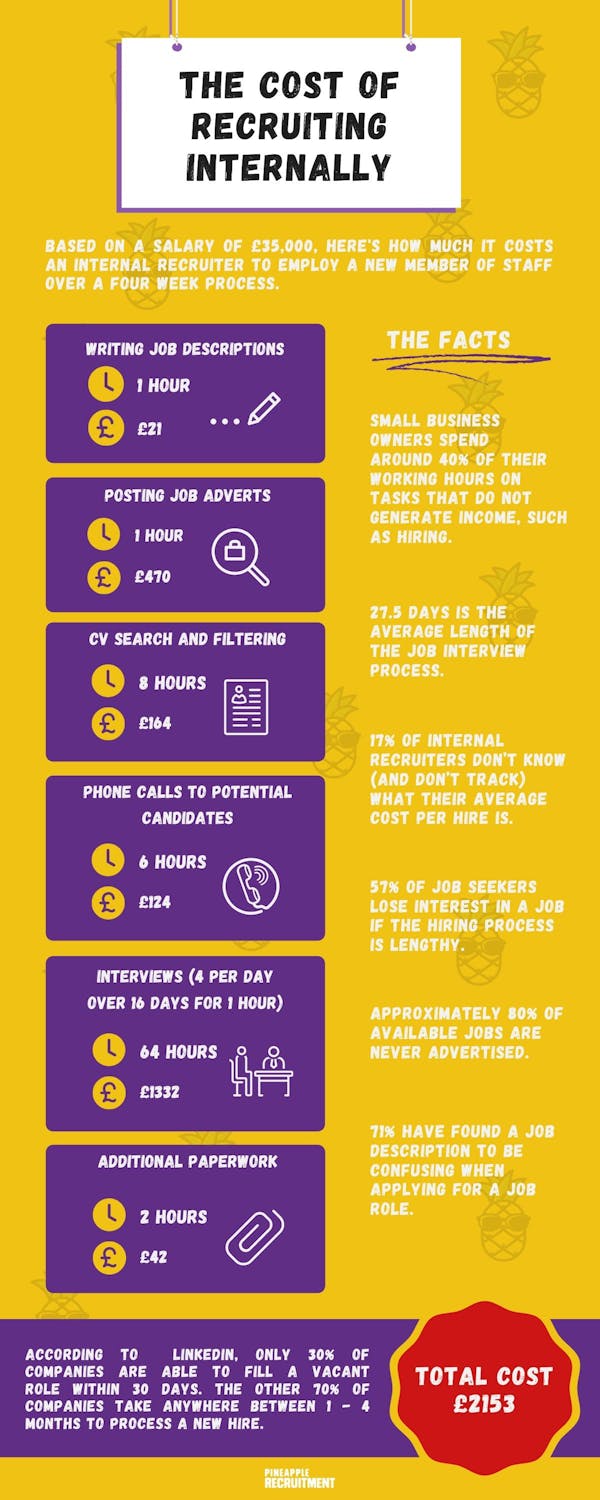 THE COST OF RECRUITING INTERNALLY

BASED ON A SALARY OF £35,000, HERE'S HOW MUCH IT COSTS AN INTERNAL RECRUITER TO EMPLOY A NEW MEMBER OF STAFF OVER A FOUR WEEK PROCESS.

WRITING JOB DESCRIPTIONS
1 HOUR
£21

POSTING JOB ADVERTS
1 HOUR
£470

CV SEARCH AND FILTERING
8 HOURS
£164

PHONE CALLS TO POTENTIAL CANDIDATES
6 HOURS
£124

INTERVIEWS (4 PER DAY OVER 16 DAYS FOR 1 HOUR)
64 HOURS
£1332

ADDITIONAL PAPERWORK
2 HOURS
£42

THE FACTS

SMALL BUSINESS OWNERS SPEND AROUND 40% OF THEIR WORKING HOURS ON TASKS THAT DO NOT GENERATE INCOME, SUCH AS HIRING.

27.5 DAYS IS THE AVERAGE LENGTH OF THE JOB INTERVIEW PROCESS.

17% OF INTERNAL RECRUITERS DON'T KNOW (AND DON'T TRACK) WHAT THEIR AVERAGE COST PER HIRE IS.

57% OF JOB SEEKERS LOSE INTEREST IN A JOB IF THE HIRING PROCESS IS LENGTHY.

APPROXIMATELY 80% OF AVAILABLE JOBS ARE NEVER ADVERTISED.

71% HAVE FOUND A JOB DESCRIPTION TO BE CONFUSING WHEN APPLYING FOR A JOB ROLE.

ACCORDING TO LINKEDIN, ONLY 30% OF COMPANIES ARE ABLE TO FILL A VACANT ROLE WITHIN 30 DAYS. THE OTHER 70% OF COMPANIES TAKE ANYWHERE BETWEEN 1 - 4 MONTHS TO PROCESS A NEW HIRE.

TOTAL COST £2153

PINEAPPLE RECRUITMENT