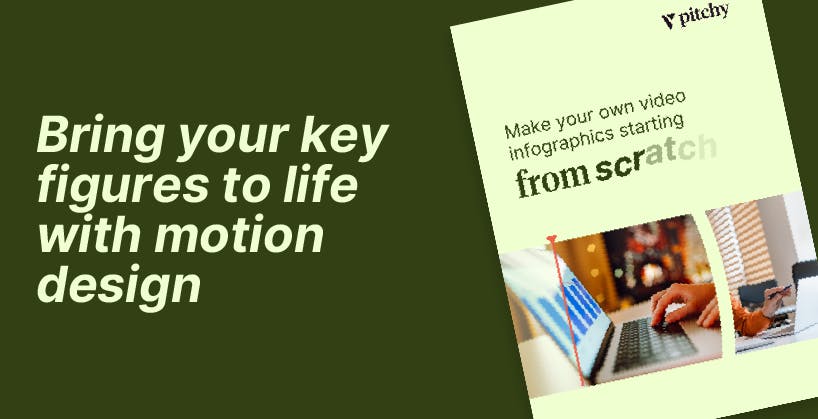 Bring your key figures to life with motion design

pitchy

Make your own video infographics starting from scratch