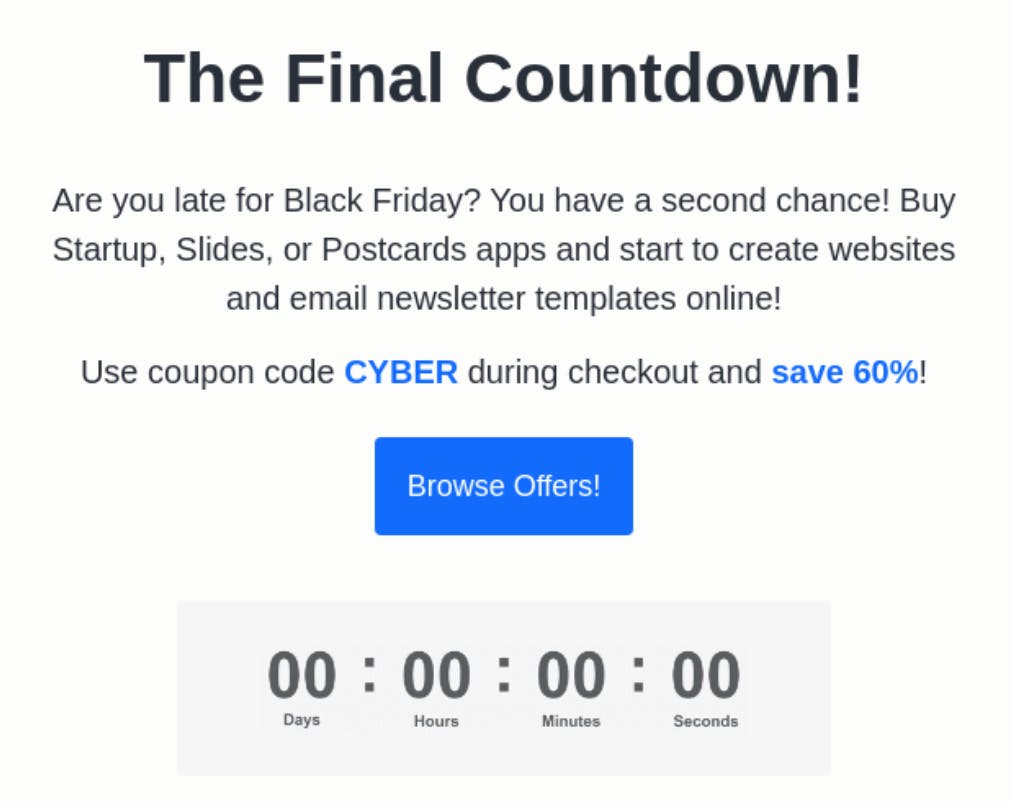 The Final Countdown!

Are you late for Black Friday? You have a second chance! Buy Startup, Slides, or Postcards apps and start to create websites and email newsletter templates online!

Use coupon code CYBER during checkout and save 60%!

Browse Offers!

00 : 00 : 00 : 00
Days Hours Minutes Seconds