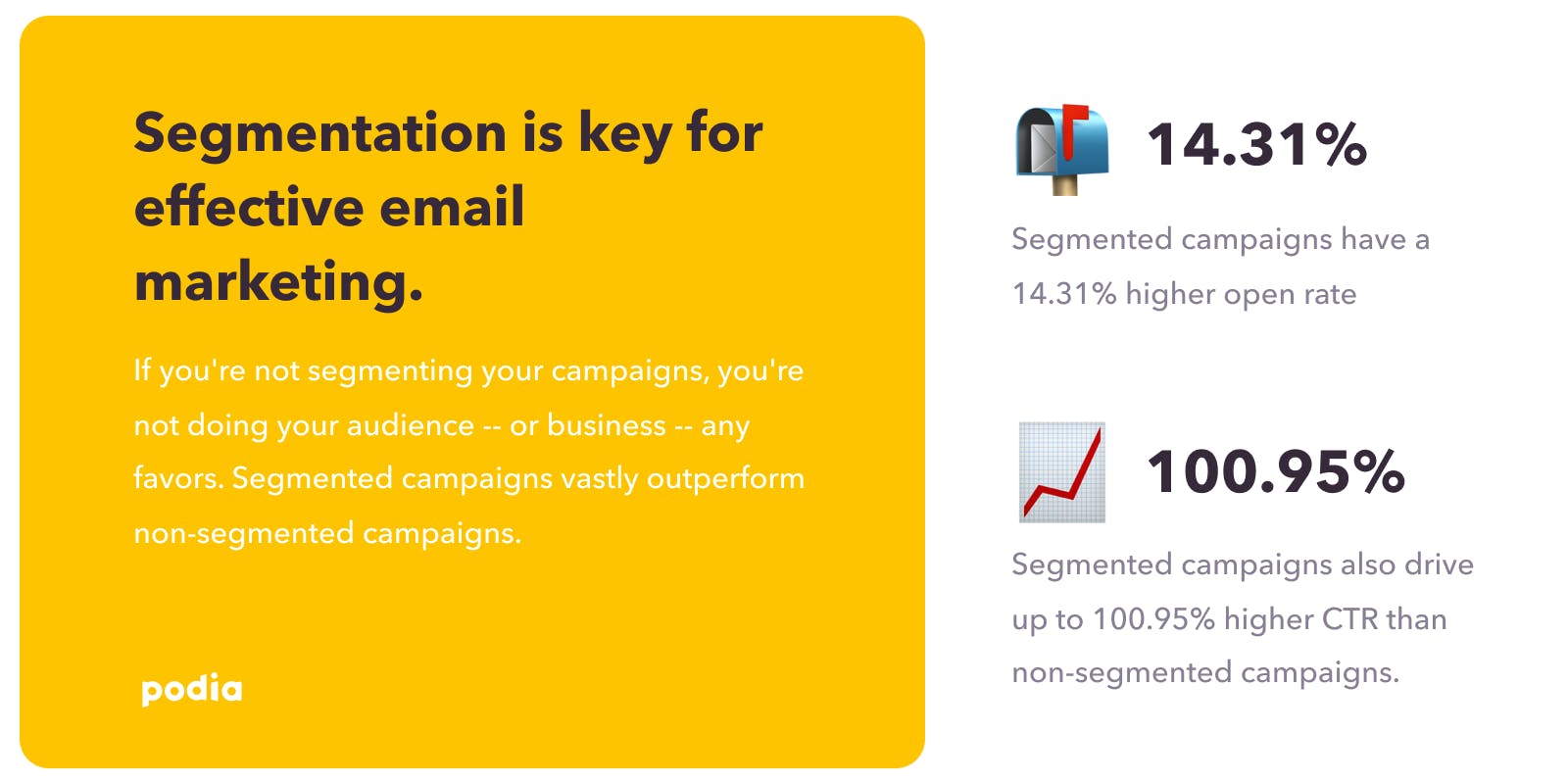 Segmentation is key for effective email marketing.

If you're not segmenting your campaigns, you're not doing your audience -- or business -- any favors. Segmented campaigns vastly outperform non-segmented campaigns.

podia

14.31%

Segmented campaigns have a 14.31% higher open rate

100.95%

Segmented campaigns also drive up to 100.95% higher CTR than non-segmented campaigns.