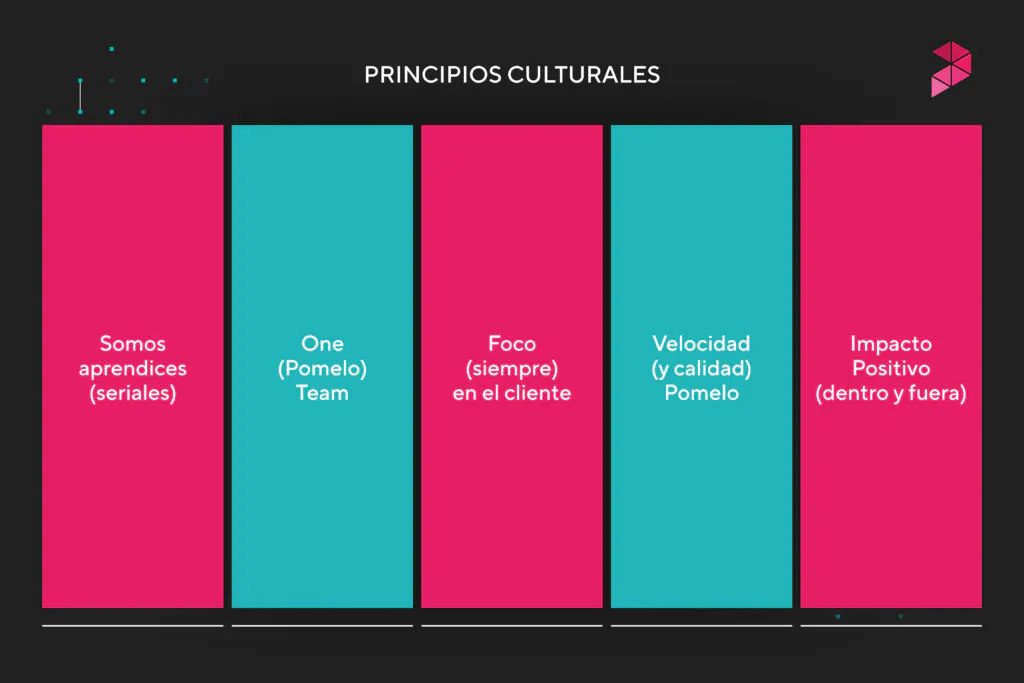 PRINCIPIOS CULTURALES

Somos
aprendices
(seriales)

One
(Pomelo)
Team

Foco
(siempre)
en el cliente

Velocidad
(y calidad)
Pomelo

Impacto
Positivo
(dentro y fuera)