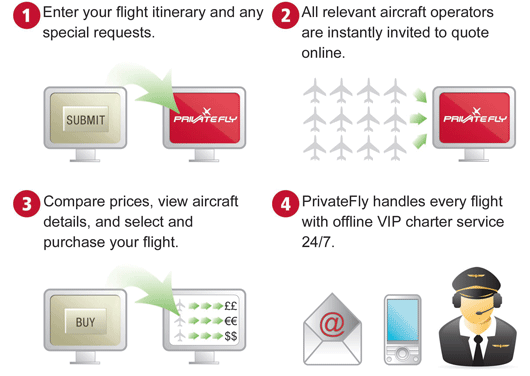 1 Enter your flight itinerary and any special requests.

SUBMIT

PRIVATEFLY

2 All relevant aircraft operators are instantly invited to quote online.

PRIVATEFLY

3 Compare prices, view aircraft details, and select and purchase your flight.

BUY

££
€€
$$

4 PrivateFly handles every flight with offline VIP charter service 24/7.

@