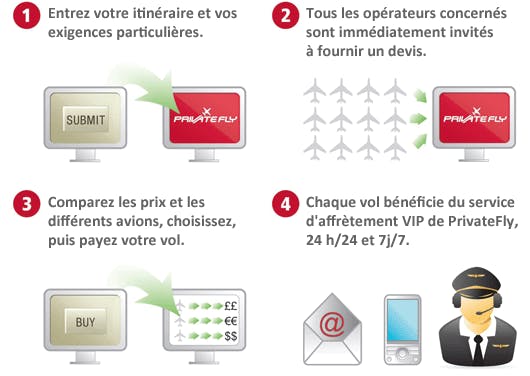 1 Entrez votre itinéraire et vos exigences particulières.

SUBMIT

PRIVATEFLY

2 Tous les opérateurs concernés sont immédiatement invités à fournir un devis.

PRIVATEFLY

3 Comparez les prix et les différents avions, choisissez, puis payez votre vol.

BUY

££
€€
$$

4 Chaque vol bénéficie du service d'affrètement VIP de PrivateFly, 24 h/24 et 7j/7.

@