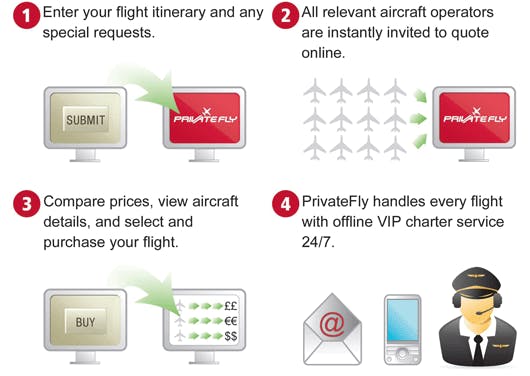 1 Enter your flight itinerary and any special requests.

SUBMIT

PRIVATEFLY

2 All relevant aircraft operators are instantly invited to quote online.

PRIVATEFLY

3 Compare prices, view aircraft details, and select and purchase your flight.

BUY

££
€€
$$

4 PrivateFly handles every flight with offline VIP charter service 24/7.

@