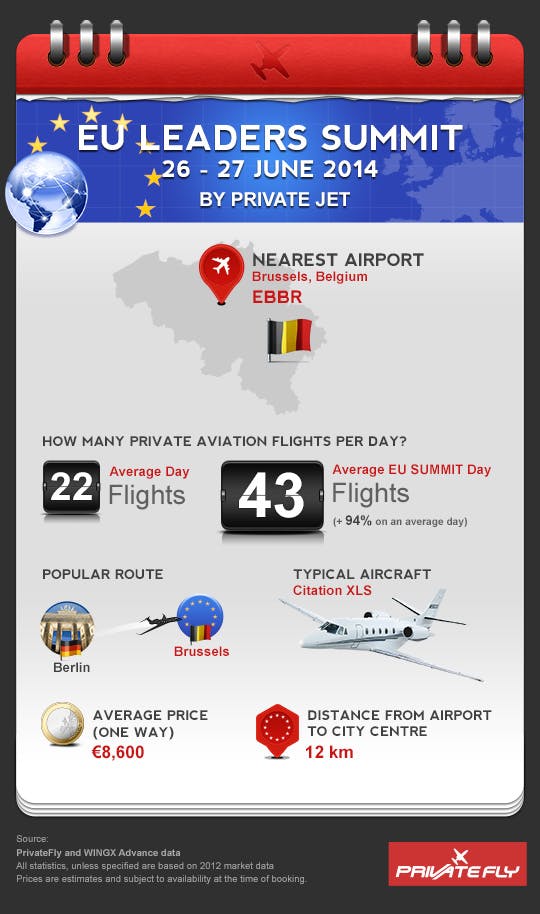 EU LEADERS SUMMIT
26 - 27 JUNE 2014
BY PRIVATE JET

NEAREST AIRPORT
Brussels, Belgium
EBBR

HOW MANY PRIVATE AVIATION FLIGHTS PER DAY?

22 Average Day Flights

43 Average EU SUMMIT Day Flights (+ 94% on an average day)

POPULAR ROUTE
Berlin
Brussels

TYPICAL AIRCRAFT
Citation XLS

AVERAGE PRICE (ONE WAY)
€8,600

DISTANCE FROM AIRPORT TO CITY CENTRE
12 km

Source:
PrivateFly and WINGX Advance data
All statistics, unless specified are based on 2012 market data
Prices are estimates and subject to availability at the time of booking.

PRIVATEFLY