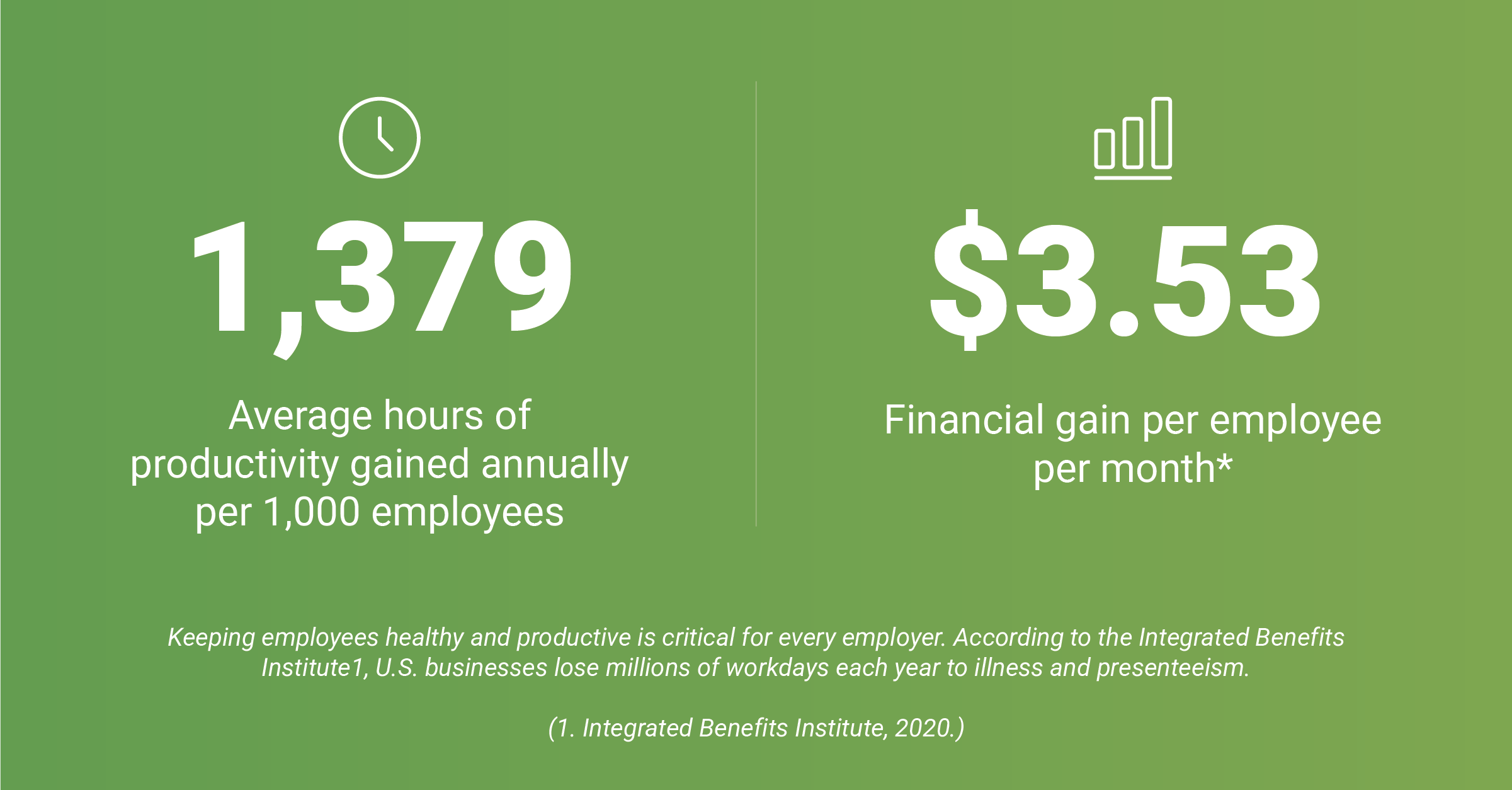 1,379

Average hours of productivity gained annually per 1,000 employees

$3.53

Financial gain per employee per month*

Keeping employees healthy and productive is critical for every employer. According to the Integrated Benefits Institute1, U.S. businesses lose millions of workdays each year to illness and presenteeism.

(1. Integrated Benefits Institute, 2020.)