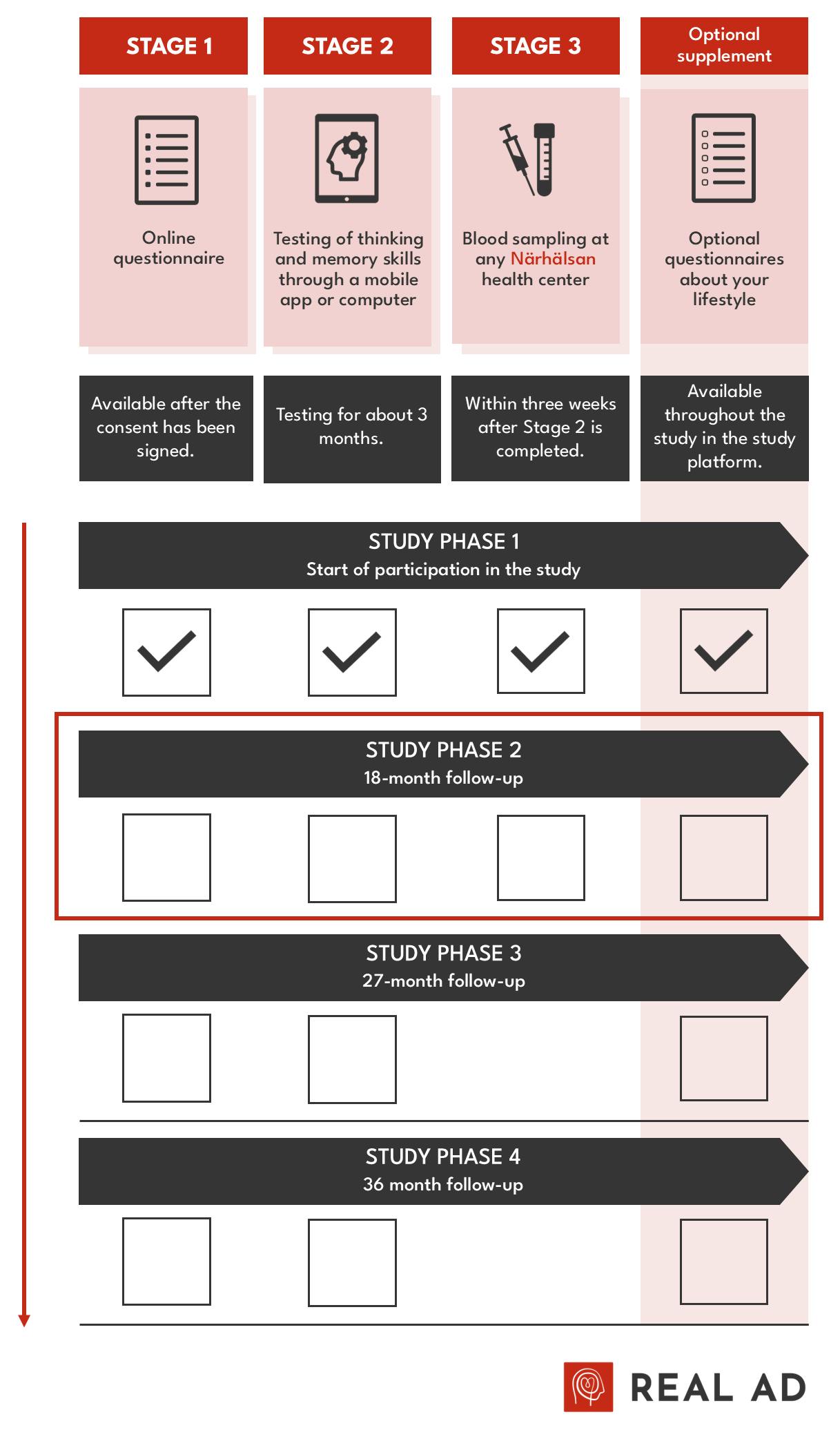 STAGE 1

STAGE 2

STAGE 3

Optional supplement

Online questionnaire

Testing of thinking and memory skills through a mobile app or computer

Blood sampling at any Närhälsan health center

Optional questionnaires about your lifestyle

Available after the consent has been signed.

Testing for about 3 months.

Within three weeks after Stage 2 is completed.

Available throughout the study in the study platform.

STUDY PHASE 1
Start of participation in the study

STUDY PHASE 2
18-month follow-up

STUDY PHASE 3
27-month follow-up

STUDY PHASE 4
36 month follow-up

REAL AD