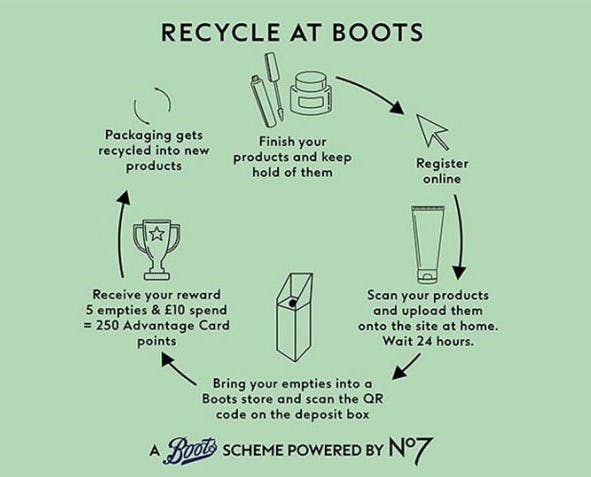 RECYCLE AT BOOTS

Finish your products and keep hold of them

Register online

Scan your products and upload them onto the site at home. Wait 24 hours.

Bring your empties into a Boots store and scan the QR code on the deposit box

Receive your reward 5 empties & £10 spend = 250 Advantage Card points

Packaging gets recycled into new products

A Boots SCHEME POWERED BY No7