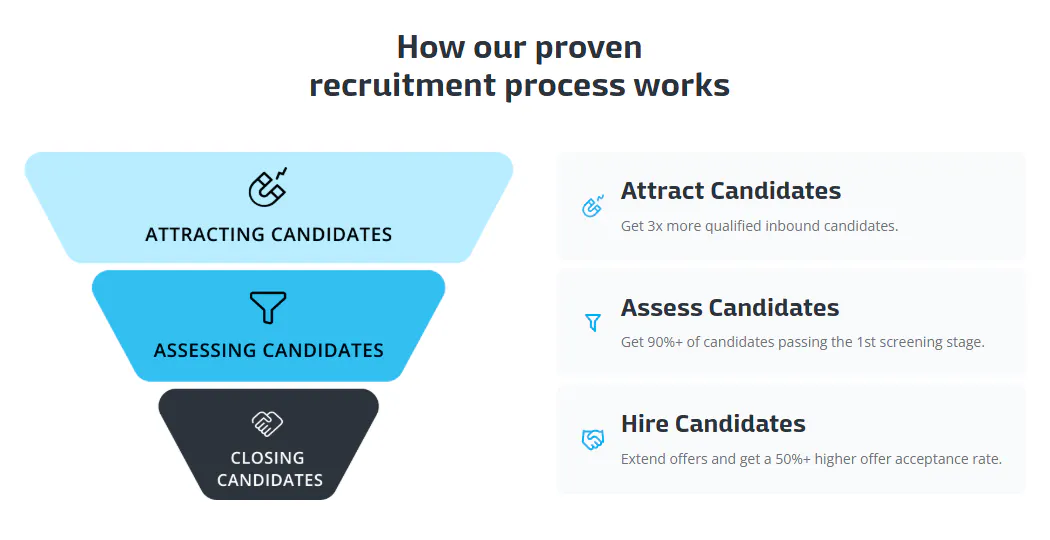 How our proven recruitment process works

ATTRACTING CANDIDATES

ASSESSING CANDIDATES

CLOSING CANDIDATES

Attract Candidates

Get 3x more qualified inbound candidates.

Assess Candidates

Get 90%+ of candidates passing the 1st screening stage.

Hire Candidates

Extend offers and get a 50%+ higher offer acceptance rate.