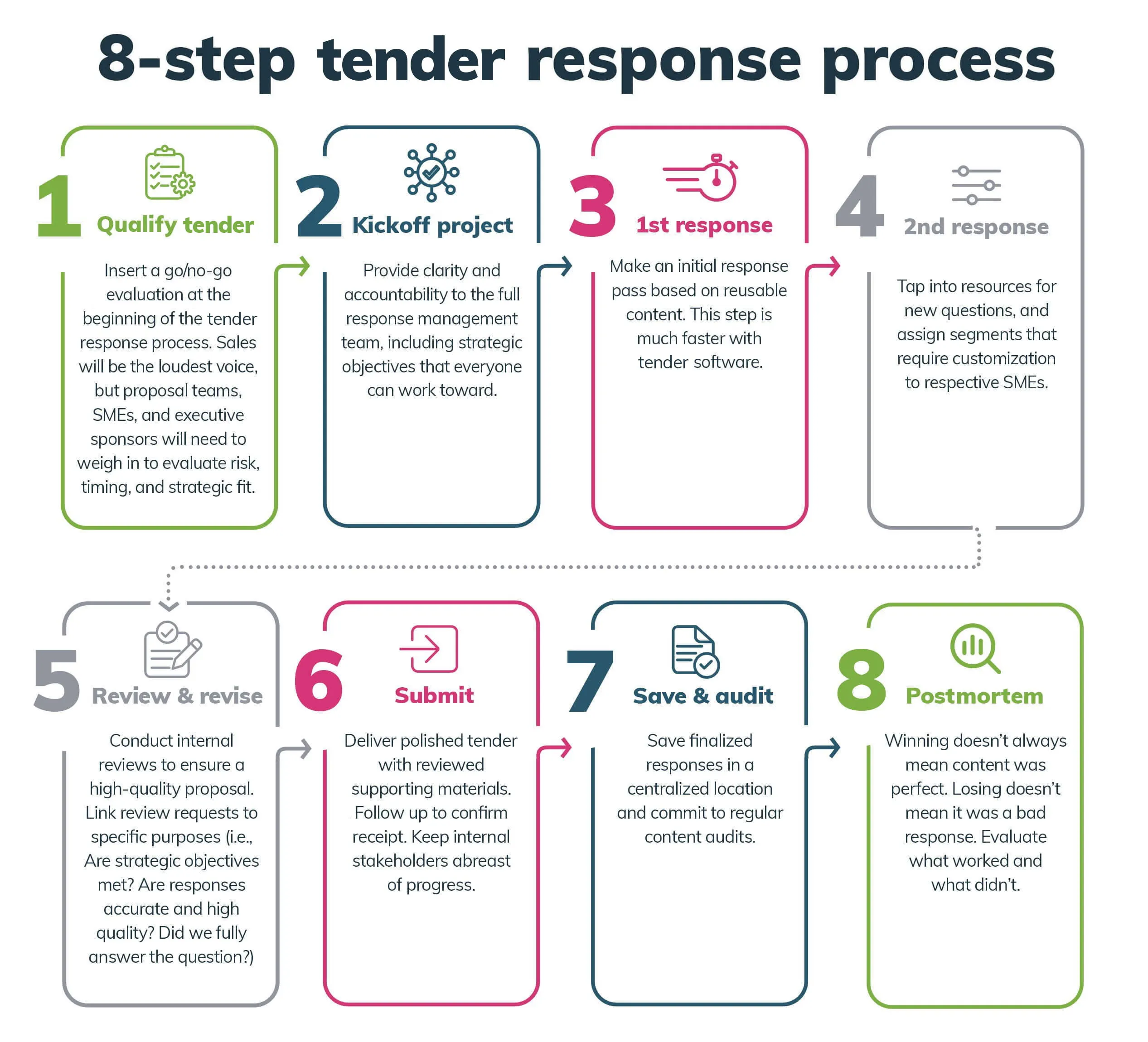 8-step tender response process

1 Qualify tender

Insert a go/no-go evaluation at the beginning of the tender response process. Sales will be the loudest voice, but proposal teams, SMEs, and executive sponsors will need to weigh in to evaluate risk, timing, and strategic fit.

2 Kickoff project

Provide clarity and accountability to the full response management team, including strategic objectives that everyone can work toward.

3 1st response

Make an initial response pass based on reusable content. This step is much faster with tender software.

4 2nd response

Tap into resources for new questions, and assign segments that require customization to respective SMEs.

5 Review & revise

Conduct internal reviews to ensure a high-quality proposal. Link review requests to specific purposes (i.e., Are strategic objectives met? Are responses accurate and high quality? Did we fully answer the question?)

6 Submit

Deliver polished tender with reviewed supporting materials. Follow up to confirm receipt. Keep internal stakeholders abreast of progress.

7 Save & audit

Save finalized responses in a centralized location and commit to regular content audits.

8 Postmortem

Winning doesn't always mean content was perfect. Losing doesn't mean it was a bad response. Evaluate what worked and what didn't.