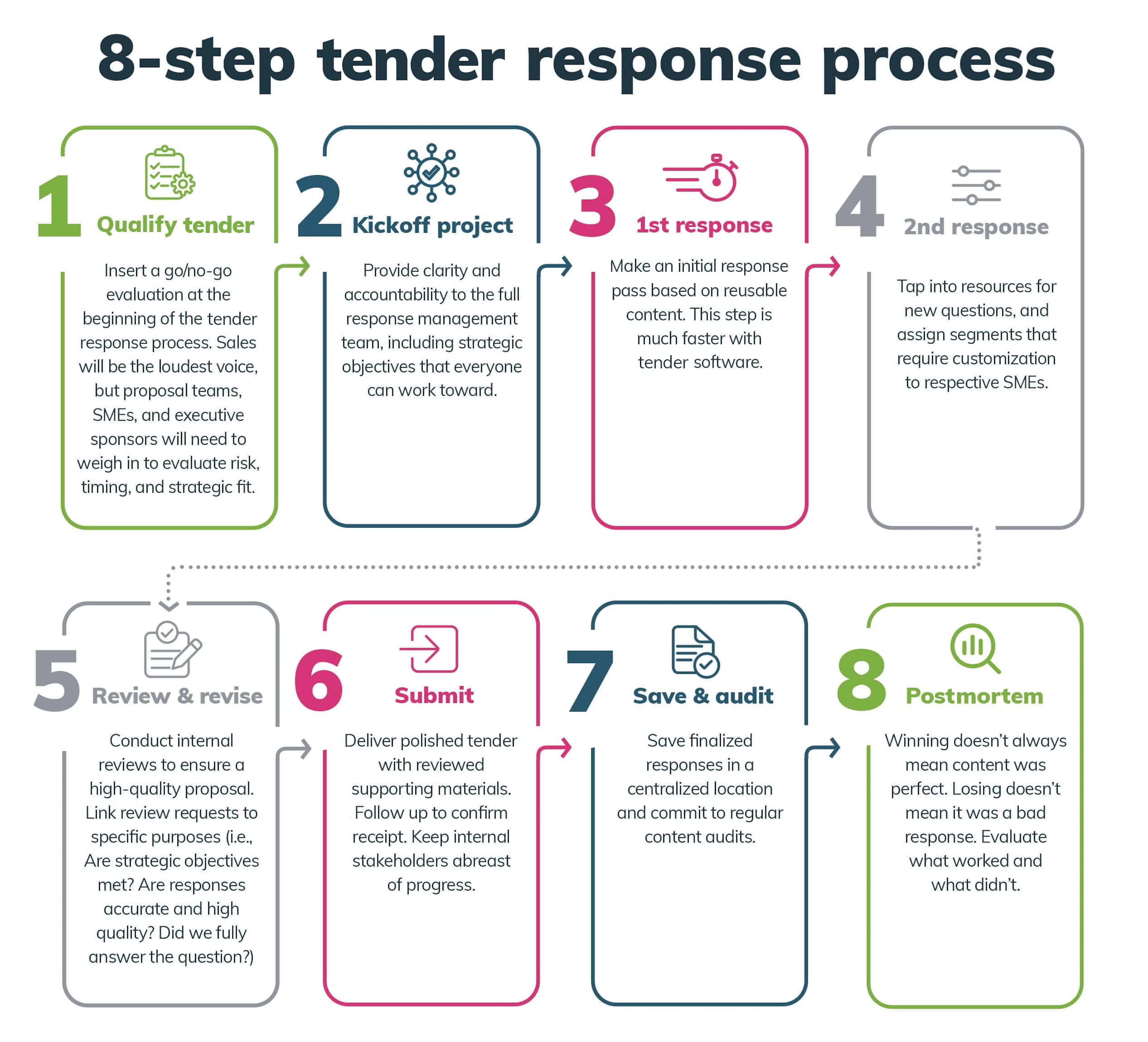 8-step tender response process

1 Qualify tender

Insert a go/no-go evaluation at the beginning of the tender response process. Sales will be the loudest voice, but proposal teams, SMEs, and executive sponsors will need to weigh in to evaluate risk, timing, and strategic fit.

2 Kickoff project

Provide clarity and accountability to the full response management team, including strategic objectives that everyone can work toward.

3 1st response

Make an initial response pass based on reusable content. This step is much faster with tender software.

4 2nd response

Tap into resources for new questions, and assign segments that require customization to respective SMEs.

5 Review & revise

Conduct internal reviews to ensure a high-quality proposal. Link review requests to specific purposes (i.e., Are strategic objectives met? Are responses accurate and high quality? Did we fully answer the question?)

6 Submit

Deliver polished tender with reviewed supporting materials. Follow up to confirm receipt. Keep internal stakeholders abreast of progress.

7 Save & audit

Save finalized responses in a centralized location and commit to regular content audits.

8 Postmortem

Winning doesn't always mean content was perfect. Losing doesn't mean it was a bad response. Evaluate what worked and what didn't.