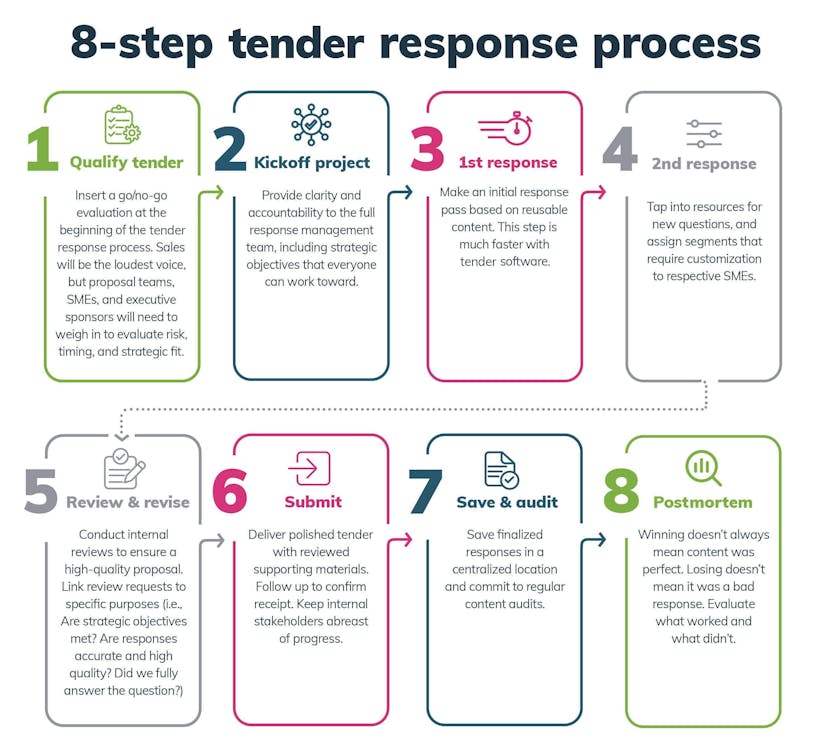 8-step tender response process

1 Qualify tender

Insert a go/no-go evaluation at the beginning of the tender response process. Sales will be the loudest voice, but proposal teams, SMEs, and executive sponsors will need to weigh in to evaluate risk, timing, and strategic fit.

2 Kickoff project

Provide clarity and accountability to the full response management team, including strategic objectives that everyone can work toward.

3 1st response

Make an initial response pass based on reusable content. This step is much faster with tender software.

4 2nd response

Tap into resources for new questions, and assign segments that require customization to respective SMEs.

5 Review & revise

Conduct internal reviews to ensure a high-quality proposal. Link review requests to specific purposes (i.e., Are strategic objectives met? Are responses accurate and high quality? Did we fully answer the question?)

6 Submit

Deliver polished tender with reviewed supporting materials. Follow up to confirm receipt. Keep internal stakeholders abreast of progress.

7 Save & audit

Save finalized responses in a centralized location and commit to regular content audits.

8 Postmortem

Winning doesn't always mean content was perfect. Losing doesn't mean it was a bad response. Evaluate what worked and what didn't.