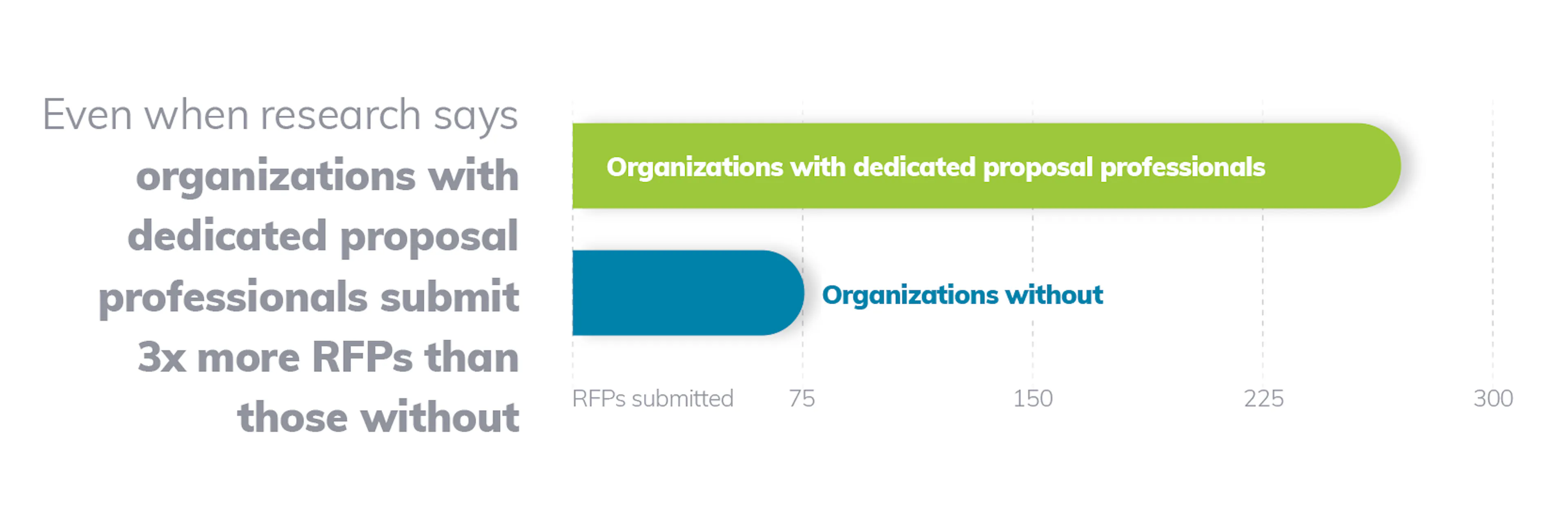 Even when research says organizations with dedicated proposal professionals submit 3x more RFPs than those without

Organizations with dedicated proposal professionals

Organizations without

RFPs submitted 75 150 225 300