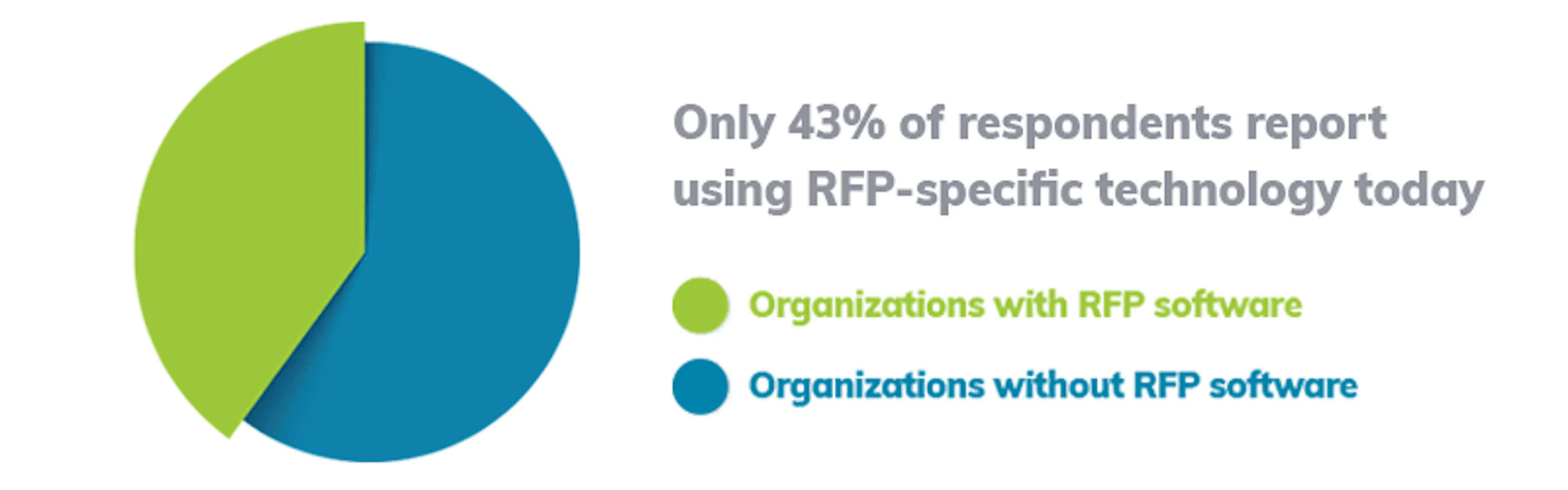 Only 43% of respondents report using RFP-specific technology today

Organizations with RFP software

Organizations without RFP software