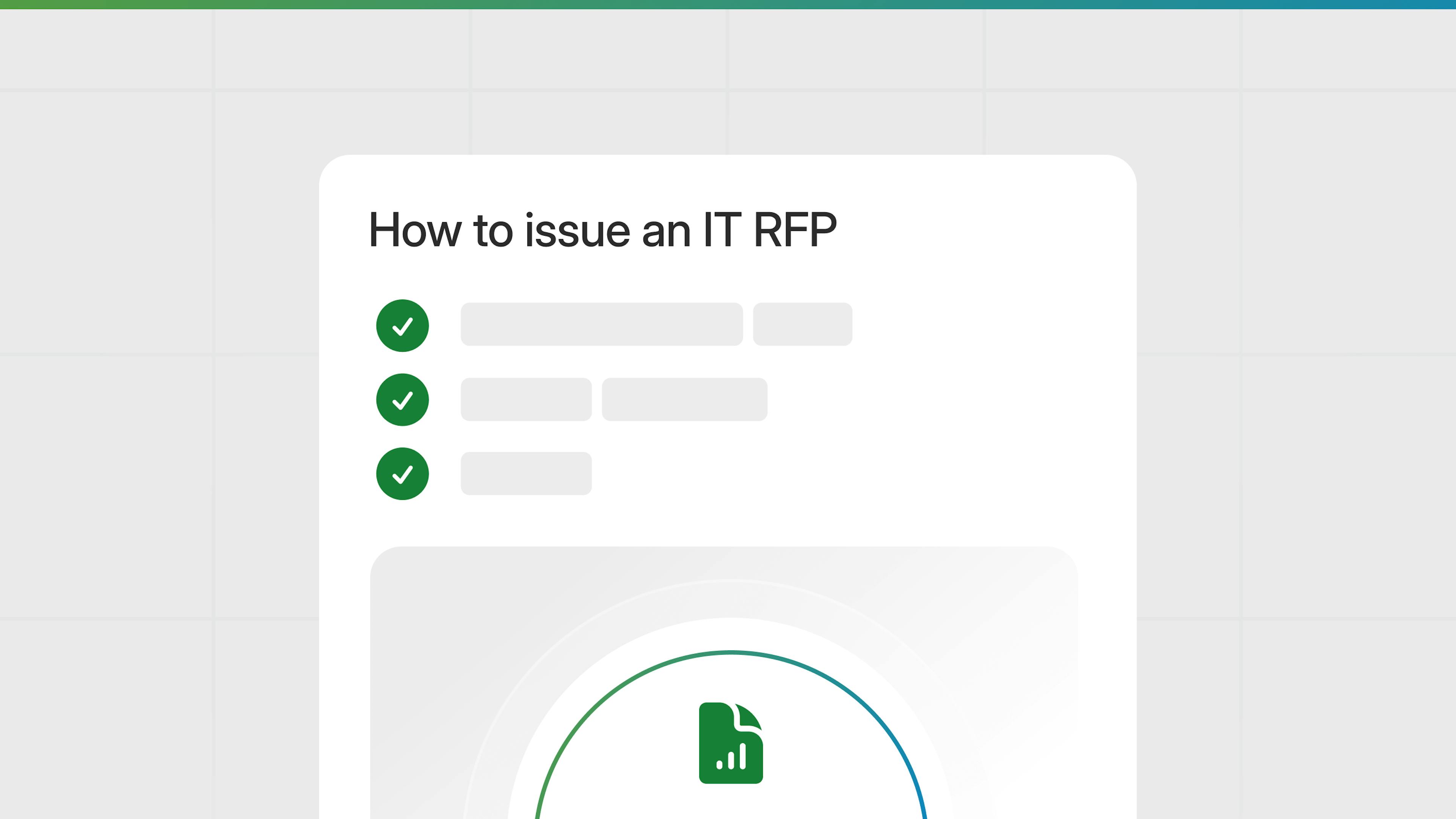 How to issue an IT RFP