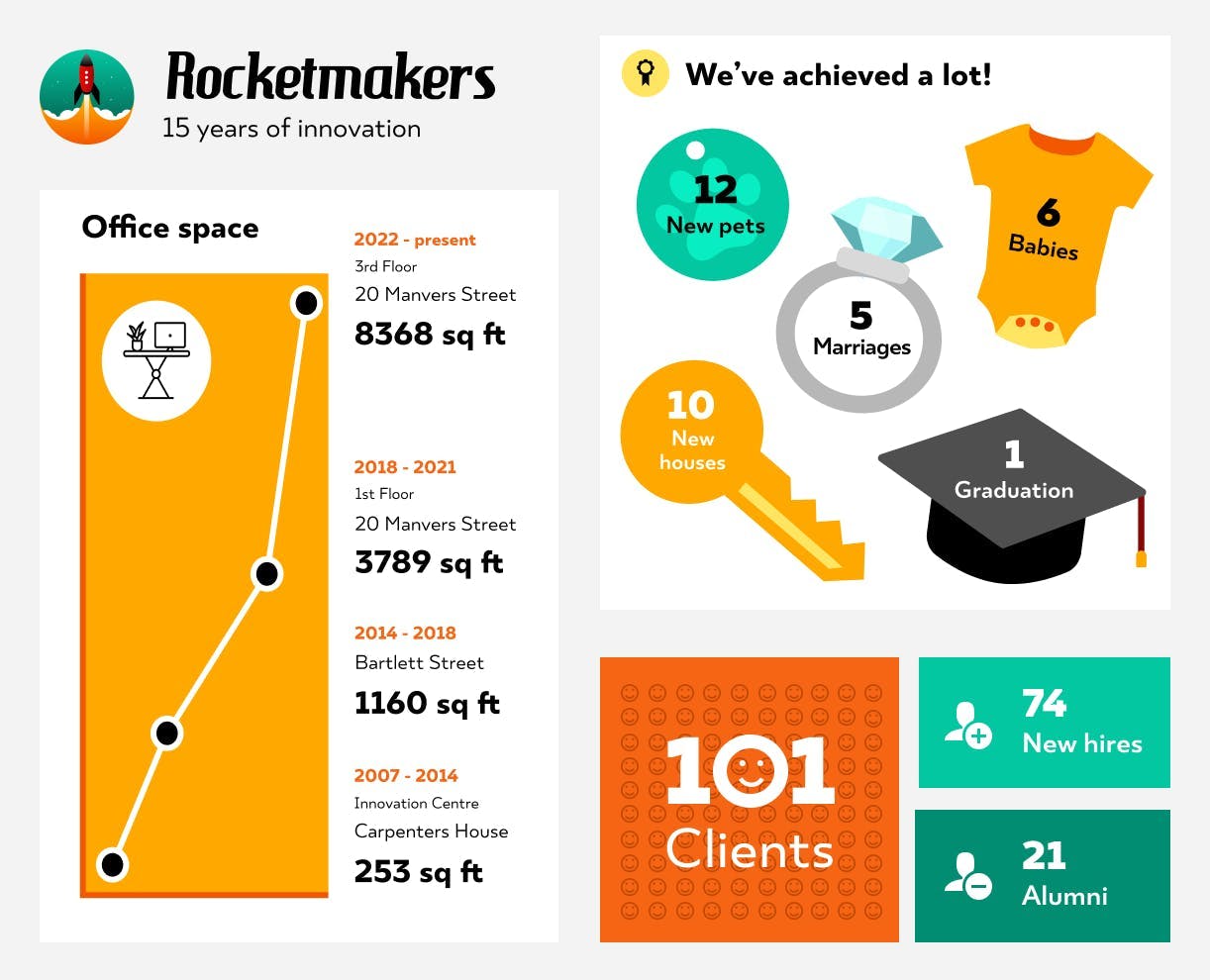 Rocketmakers
15 years of innovation

Office space

2022 - present
3rd Floor
20 Manvers Street
8368 sq ft

2018 - 2021
1st Floor
20 Manvers Street
3789 sq ft

2014 - 2018
Bartlett Street
1160 sq ft

2007 - 2014
Innovation Centre
Carpenters House
253 sq ft

We've achieved a lot!

12
New pets

6
Babies

5
Marriages

10
New houses

1
Graduation

101
Clients

74
New hires

21
Alumni