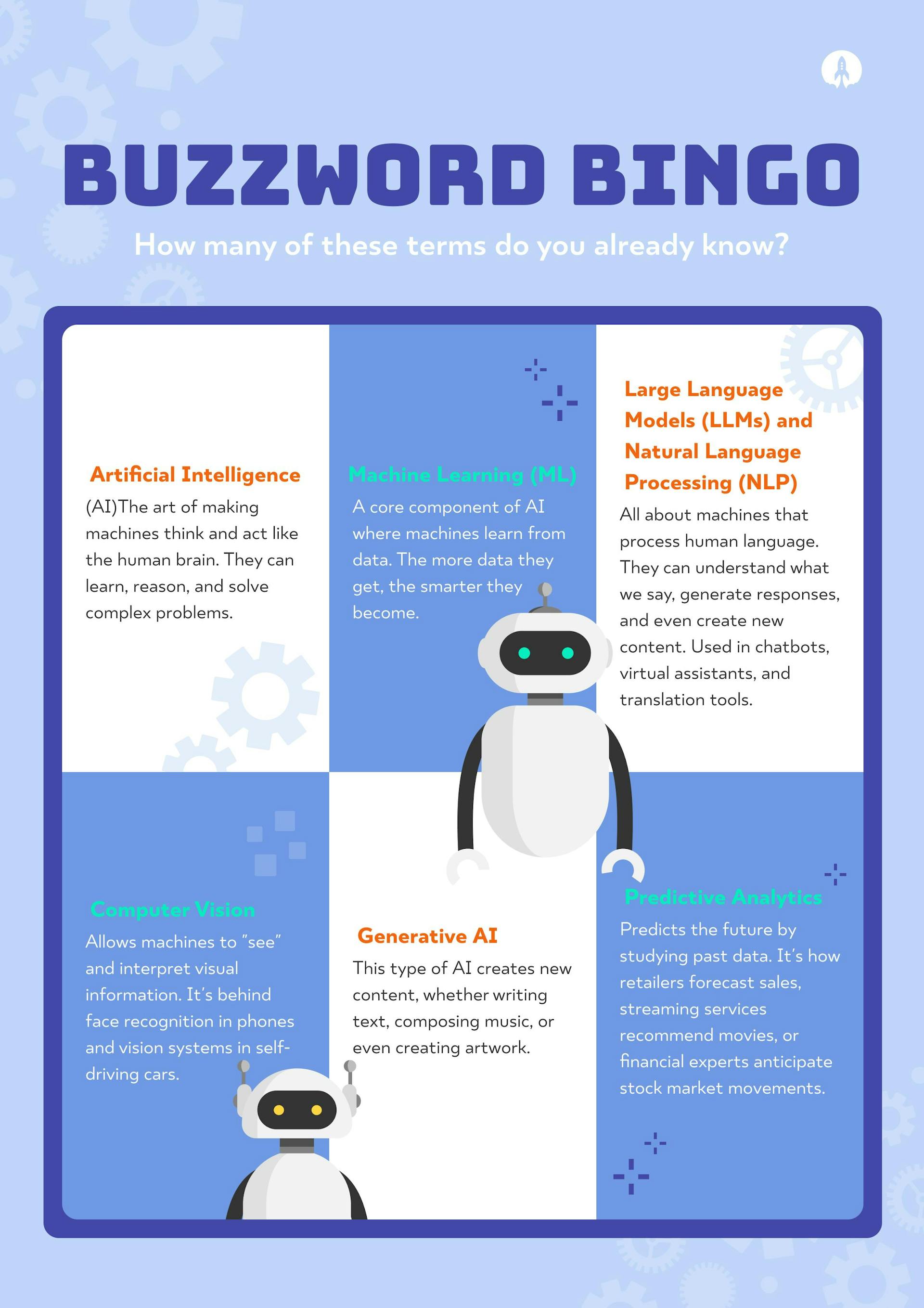 BUZZWORD BINGO

How many of these terms do you already know?

Artificial Intelligence

(AI)The art of making machines think and act like the human brain. They can learn, reason, and solve complex problems.

Machine Learning (ML)

A core component of AI where machines learn from data. The more data they get, the smarter they become.

Large Language Models (LLMs) and Natural Language Processing (NLP)

All about machines that process human language. They can understand what we say, generate responses, and even create new content. Used in chatbots, virtual assistants, and translation tools.

Computer Vision

Allows machines to "see" and interpret visual information. It's behind face recognition in phones and vision systems in self-driving cars.

Generative AI

This type of AI creates new content, whether writing text, composing music, or even creating artwork.

Predictive Analytics

Predicts the future by studying past data. It's how retailers forecast sales, streaming services recommend movies, or financial experts anticipate stock market movements.