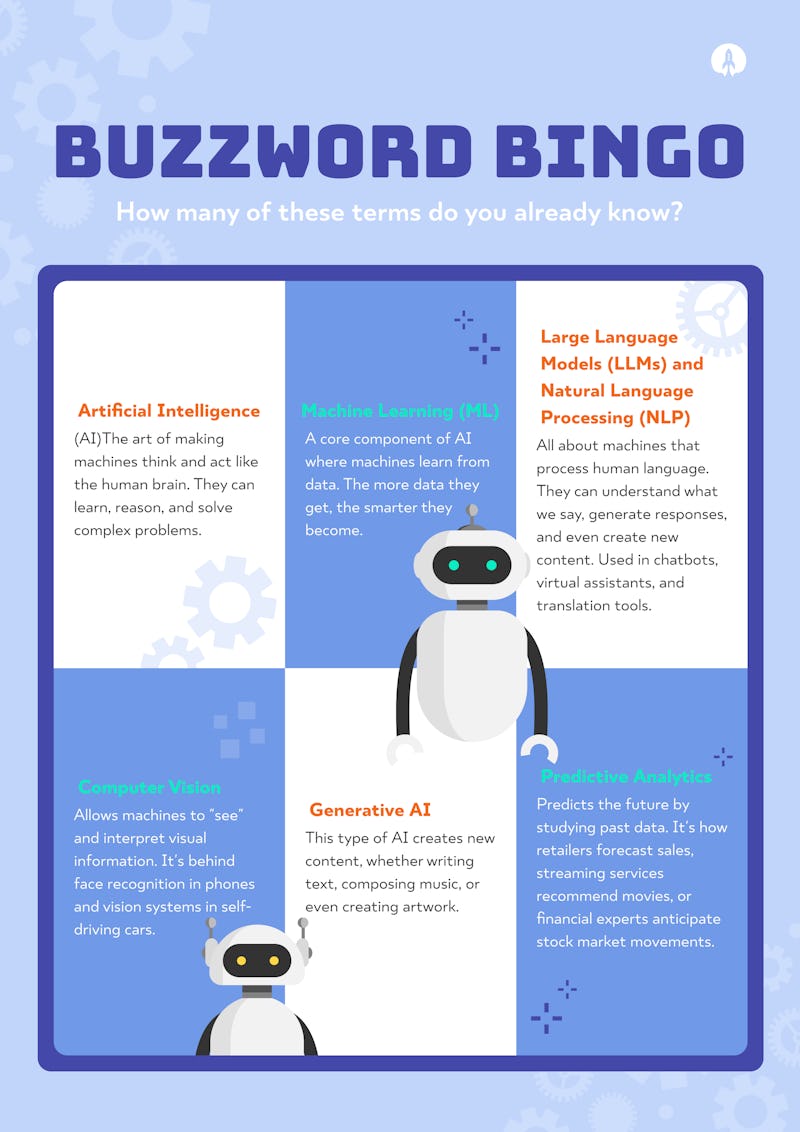 BUZZWORD BINGO

How many of these terms do you already know?

Artificial Intelligence
(AI)The art of making machines think and act like the human brain. They can learn, reason, and solve complex problems.

Machine Learning (ML)
A core component of AI where machines learn from data. The more data they get, the smarter they become.

Large Language Models (LLMs) and Natural Language Processing (NLP)
All about machines that process human language. They can understand what we say, generate responses, and even create new content. Used in chatbots, virtual assistants, and translation tools.

Computer Vision
Allows machines to "see" and interpret visual information. It's behind face recognition in phones and vision systems in self-driving cars.

Generative AI
This type of AI creates new content, whether writing text, composing music, or even creating artwork.

Predictive Analytics
Predicts the future by studying past data. It's how retailers forecast sales, streaming services recommend movies, or financial experts anticipate stock market movements.