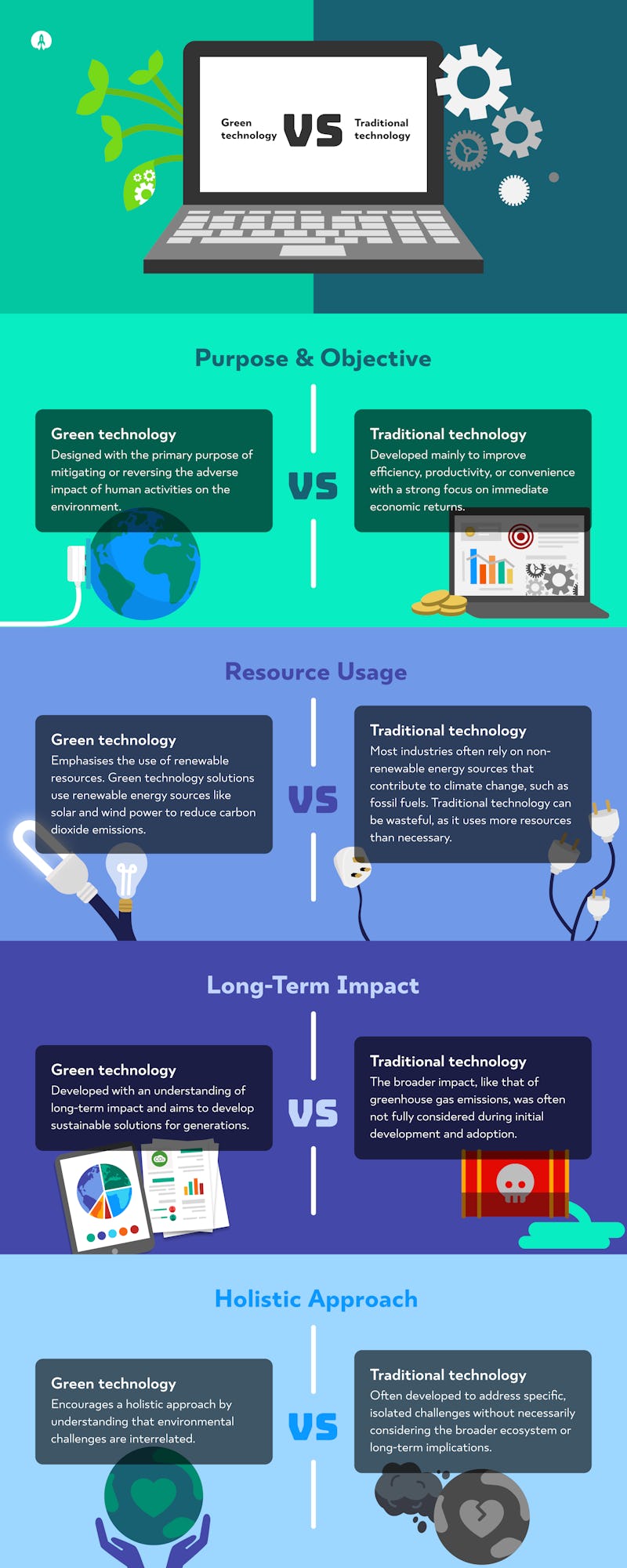 Green technology VS Traditional technology

Purpose & Objective

Green technology
Designed with the primary purpose of mitigating or reversing the adverse impact of human activities on the environment.

VS

Traditional technology
Developed mainly to improve efficiency, productivity, or convenience with a strong focus on immediate economic returns.

Resource Usage

Green technology
Emphasises the use of renewable resources. Green technology solutions use renewable energy sources like solar and wind power to reduce carbon dioxide emissions.

VS

Traditional technology
Most industries often rely on non-renewable energy sources that contribute to climate change, such as fossil fuels. Traditional technology can be wasteful, as it uses more resources than necessary.

Long-Term Impact

Green technology
Developed with an understanding of long-term impact and aims to develop sustainable solutions for generations.

VS

Traditional technology
The broader impact, like that of greenhouse gas emissions, was often not fully considered during initial development and adoption.

$CO_2$

Holistic Approach

Green technology
Encourages a holistic approach by understanding that environmental challenges are interrelated.

VS

Traditional technology
Often developed to address specific, isolated challenges without necessarily considering the broader ecosystem or long-term implications.