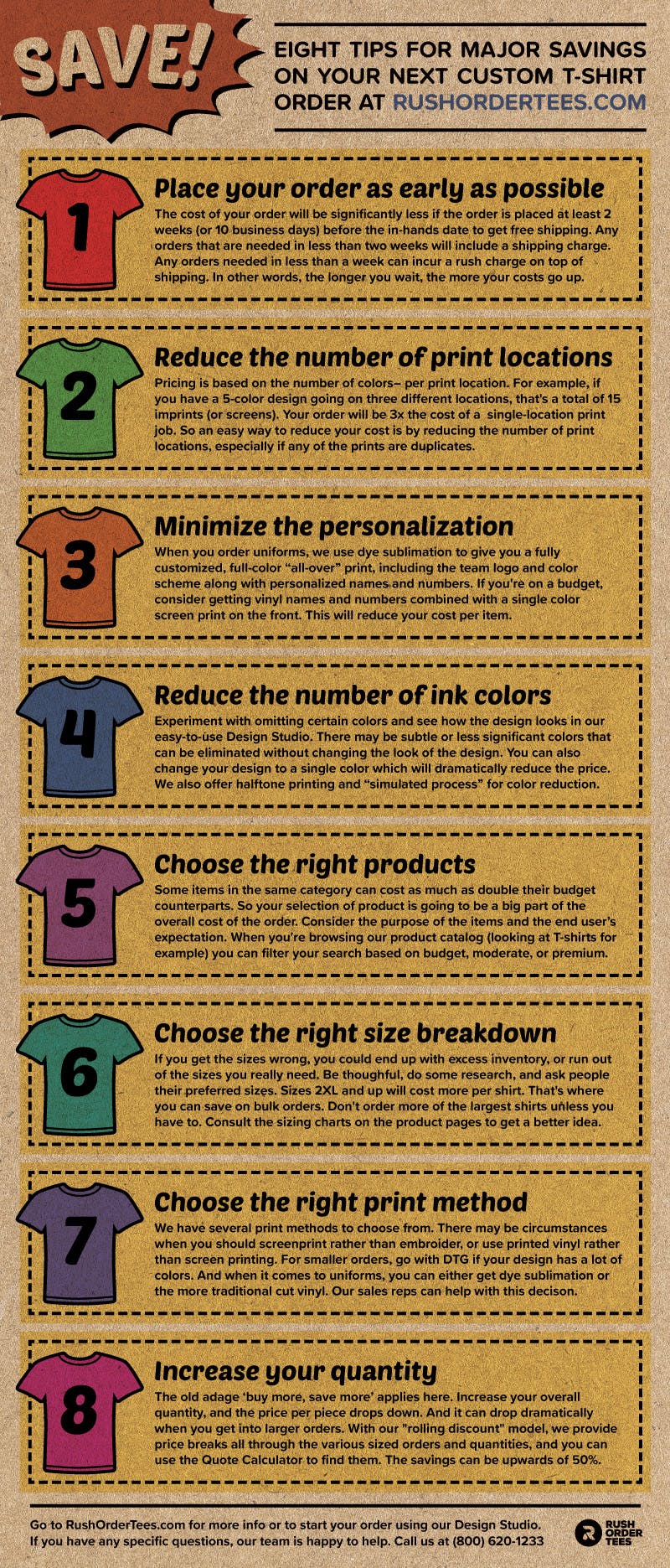 SAVE!

EIGHT TIPS FOR MAJOR SAVINGS ON YOUR NEXT CUSTOM T-SHIRT ORDER AT RUSHORDERTEES.COM

1

Place your order as early as possible

The cost of your order will be significantly less if the order is placed at least 2 weeks (or 10 business days) before the in-hands date to get free shipping. Any orders that are needed in less than two weeks will include a shipping charge. Any orders needed in less than a week can incur a rush charge on top of shipping. In other words, the longer you wait, the more your costs go up.

2

Reduce the number of print locations

Pricing is based on the number of colors– per print location. For example, if you have a 5-color design going on three different locations, that's a total of 15 imprints (or screens). Your order will be 3x the cost of a single-location print job. So an easy way to reduce your cost is by reducing the number of print locations, especially if any of the prints are duplicates.

3

Minimize the personalization

When you order uniforms, we use dye sublimation to give you a fully customized, full-color "all-over" print, including the team logo and color scheme along with personalized names and numbers. If you're on a budget, consider getting vinyl names and numbers combined with a single color screen print on the front. This will reduce your cost per item.

4

Reduce the number of ink colors

Experiment with omitting certain colors and see how the design looks in our easy-to-use Design Studio. There may be subtle or less significant colors that can be eliminated without changing the look of the design. You can also change your design to a single color which will dramatically reduce the price. We also offer halftone printing and "simulated process" for color reduction.

5

Choose the right products

Some items in the same category can cost as much as double their budget counterparts. So your selection of product is going to be a big part of the overall cost of the order. Consider the purpose of the items and the end user's expectation. When you're browsing our product catalog (looking at T-shirts for example) you can filter your search based on budget, moderate, or premium.

6

Choose the right size breakdown

If you get the sizes wrong, you could end up with excess inventory, or run out of the sizes you really need. Be thoughtful, do some research, and ask people their preferred sizes. Sizes 2XL and up will cost more per shirt. That's where you can save on bulk orders. Don't order more of the largest shirts unless you have to. Consult the sizing charts on the product pages to get a better idea.

7

Choose the right print method

We have several print methods to choose from. There may be circumstances when you should screenprint rather than embroider, or use printed vinyl rather than screen printing. For smaller orders, go with DTG if your design has a lot of colors. And when it comes to uniforms, you can either get dye sublimation or the more traditional cut vinyl. Our sales reps can help with this decison.

8

Increase your quantity

The old adage 'buy more, save more' applies here. Increase your overall quantity, and the price per piece drops down. And it can drop dramatically when you get into larger orders. With our "rolling discount" model, we provide price breaks all through the various sized orders and quantities, and you can use the Quote Calculator to find them. The savings can be upwards of 50%.

Go to RushOrderTees.com for more info or to start your order using our Design Studio. If you have any specific questions, our team is happy to help. Call us at (800) 620-1233

RUSH ORDER TEES