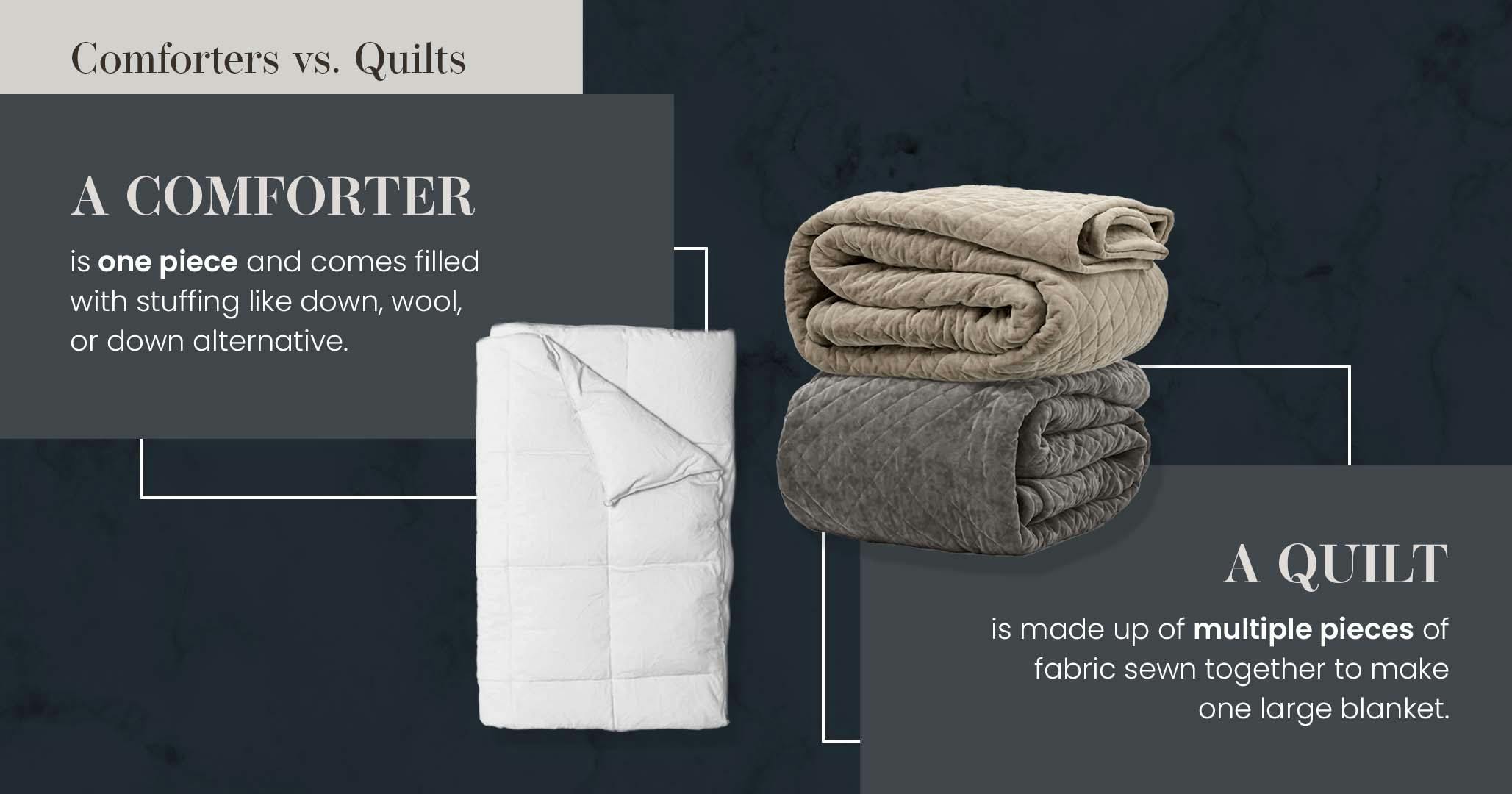 Comforters vs. Quilts

A COMFORTER

is one piece and comes filled with stuffing like down, wool, or down alternative.

A QUILT

is made up of multiple pieces of fabric sewn together to make one large blanket.