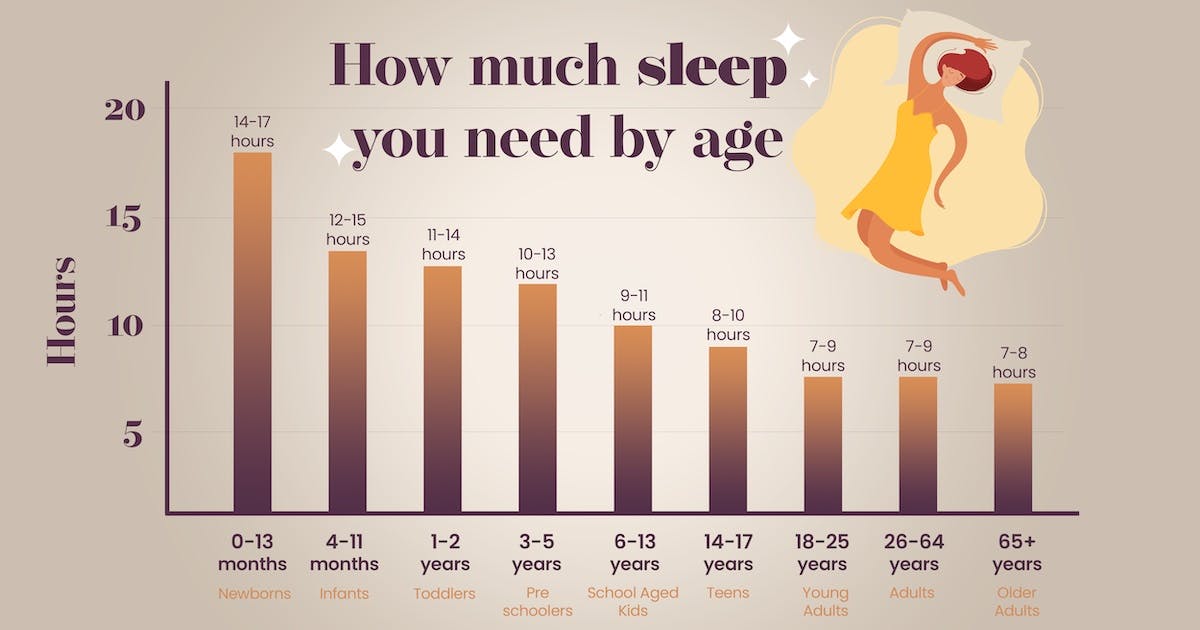 How much sleep you need by age

Hours

20
15
10
5

14-17 hours
12-15 hours
11-14 hours
10-13 hours
9-11 hours
8-10 hours
7-9 hours
7-9 hours
7-8 hours

0-13 months
Newborns

4-11 months
Infants

1-2 years
Toddlers

3-5 years
Pre schoolers

6-13 years
School Aged Kids

14-17 years
Teens

18-25 years
Young Adults

26-64 years
Adults

65+ years
Older Adults