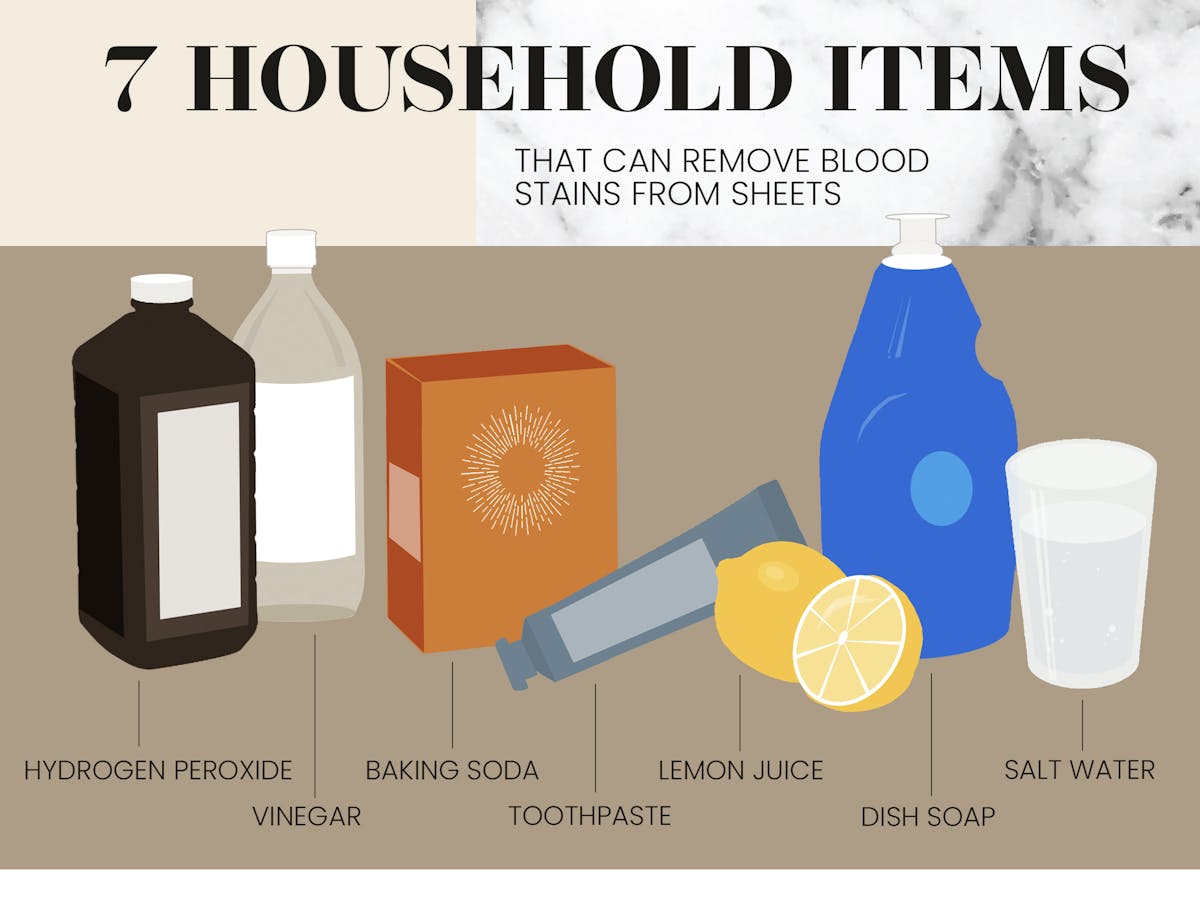 7 HOUSEHOLD ITEMS

THAT CAN REMOVE BLOOD STAINS FROM SHEETS

HYDROGEN PEROXIDE

VINEGAR

BAKING SODA

TOOTHPASTE

LEMON JUICE

DISH SOAP

SALT WATER