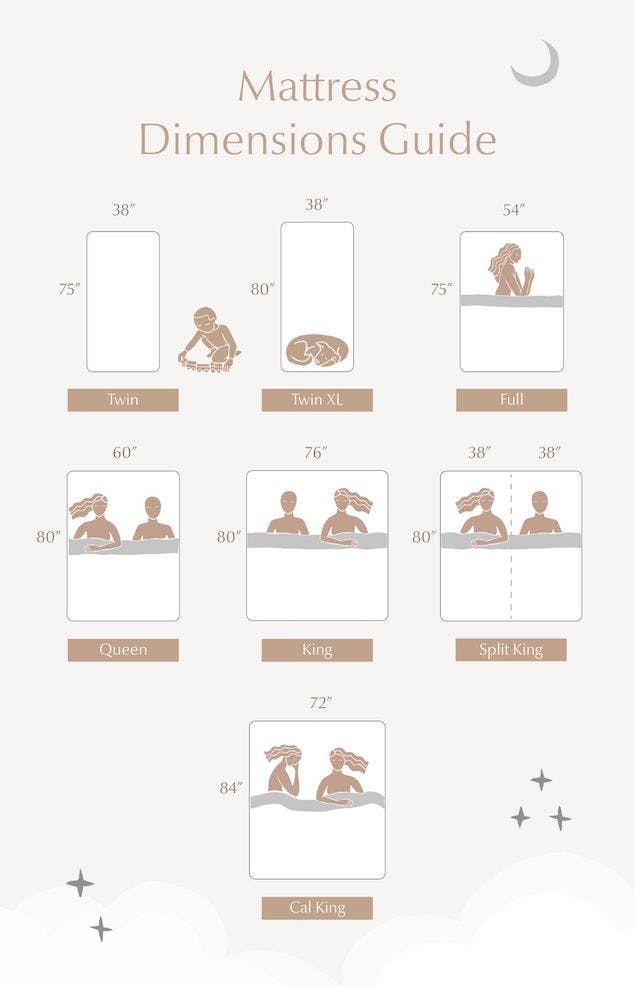 Mattress Dimensions Guide

38″
75″
Twin

38″
80″
Twin XL

54″
75″
Full

60″
80″
Queen

76″
80″
King

38″ 38″
80″
Split King

72″
84″
Cal King