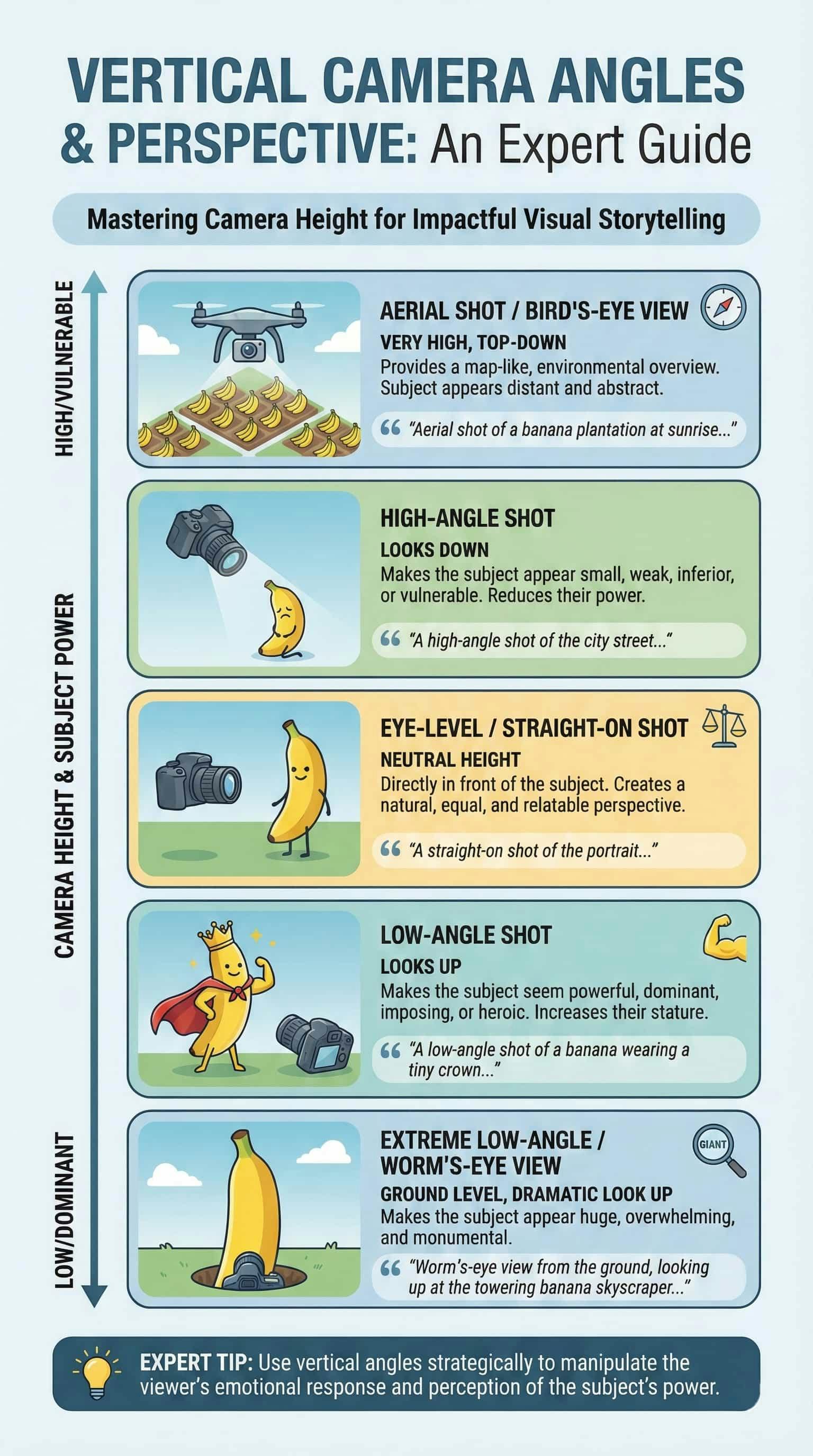 VERTICAL CAMERA ANGLES & PERSPECTIVE: An Expert Guide

Mastering Camera Height for Impactful Visual Storytelling

HIGH/VULNERABLE

CAMERA HEIGHT & SUBJECT POWER

LOW/DOMINANT

AERIAL SHOT / BIRD'S-EYE VIEW
VERY HIGH, TOP-DOWN
Provides a map-like, environmental overview. Subject appears distant and abstract.
"Aerial shot of a banana plantation at sunrise..."

HIGH-ANGLE SHOT
LOOKS DOWN
Makes the subject appear small, weak, inferior, or vulnerable. Reduces their power.
"A high-angle shot of the city street..."

EYE-LEVEL / STRAIGHT-ON SHOT
NEUTRAL HEIGHT
Directly in front of the subject. Creates a natural, equal, and relatable perspective.
"A straight-on shot of the portrait..."

LOW-ANGLE SHOT
LOOKS UP
Makes the subject seem powerful, dominant, imposing, or heroic. Increases their stature.
"A low-angle shot of a banana wearing a tiny crown..."

EXTREME LOW-ANGLE / WORM'S-EYE VIEW
GIANT
GROUND LEVEL, DRAMATIC LOOK UP
Makes the subject appear huge, overwhelming, and monumental.
"Worm's-eye view from the ground, looking up at the towering banana skyscraper..."

EXPERT TIP: Use vertical angles strategically to manipulate the viewer's emotional response and perception of the subject's power.