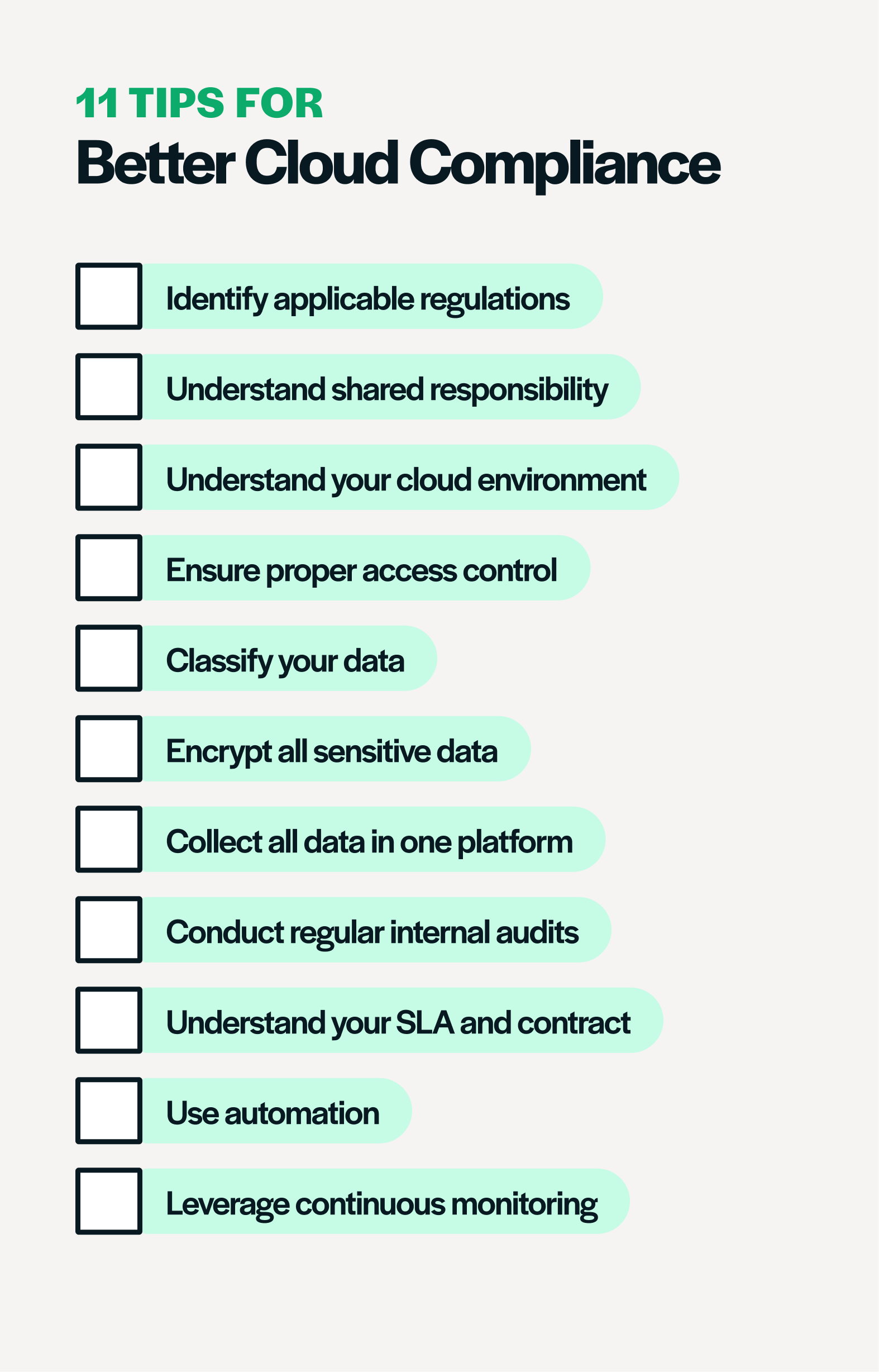 11 TIPS FOR
Better Cloud Compliance

Identify applicable regulations

Understand shared responsibility

Understand your cloud environment

Ensure proper access control

Classify your data

Encrypt all sensitive data

Collect all data in one platform

Conduct regular internal audits

Understand your SLA and contract

Use automation

Leverage continuous monitoring