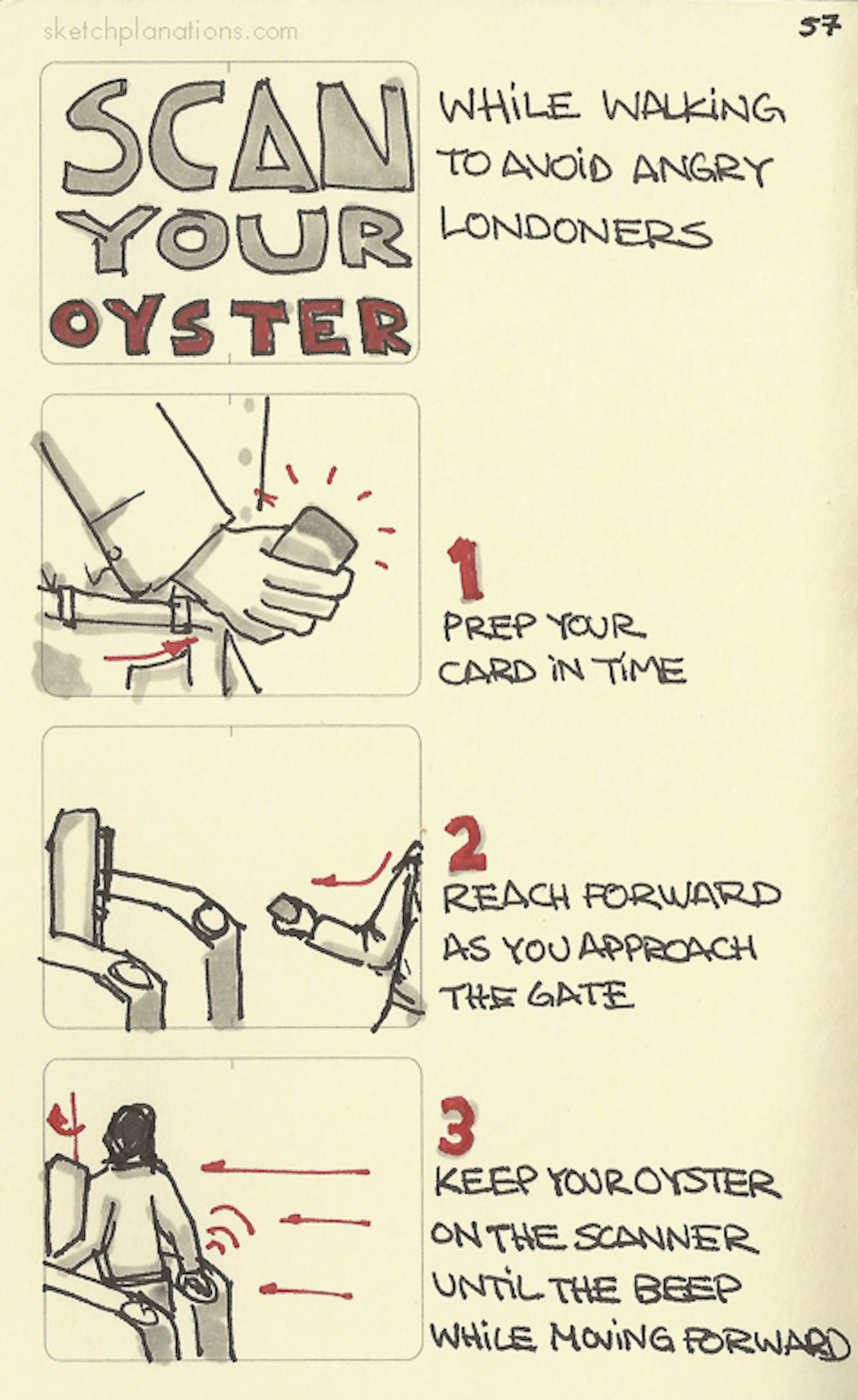 sketchplanations.com

57

SCAN YOUR OYSTER

WHILE WALKING TO AVOID ANGRY LONDONERS

1
PREP YOUR CARD IN TIME

2
REACH FORWARD AS YOU APPROACH THE GATE

3
KEEP YOUR OYSTER ON THE SCANNER UNTIL THE BEEP WHILE MOVING FORWARD