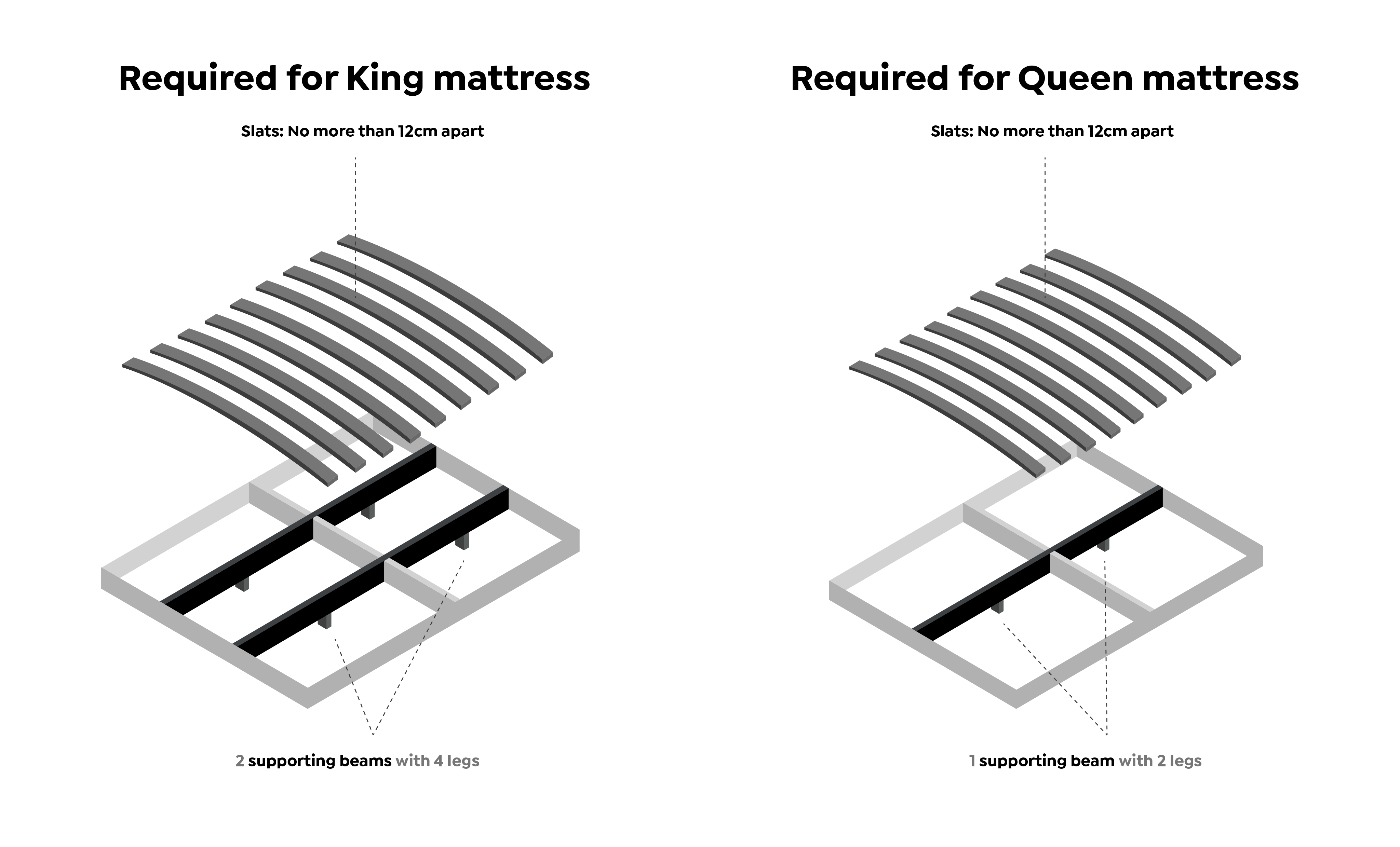 Required for King mattress

Slats: No more than 12cm apart

2 supporting beams with 4 legs

Required for Queen mattress

Slats: No more than 12cm apart

1 supporting beam with 2 legs