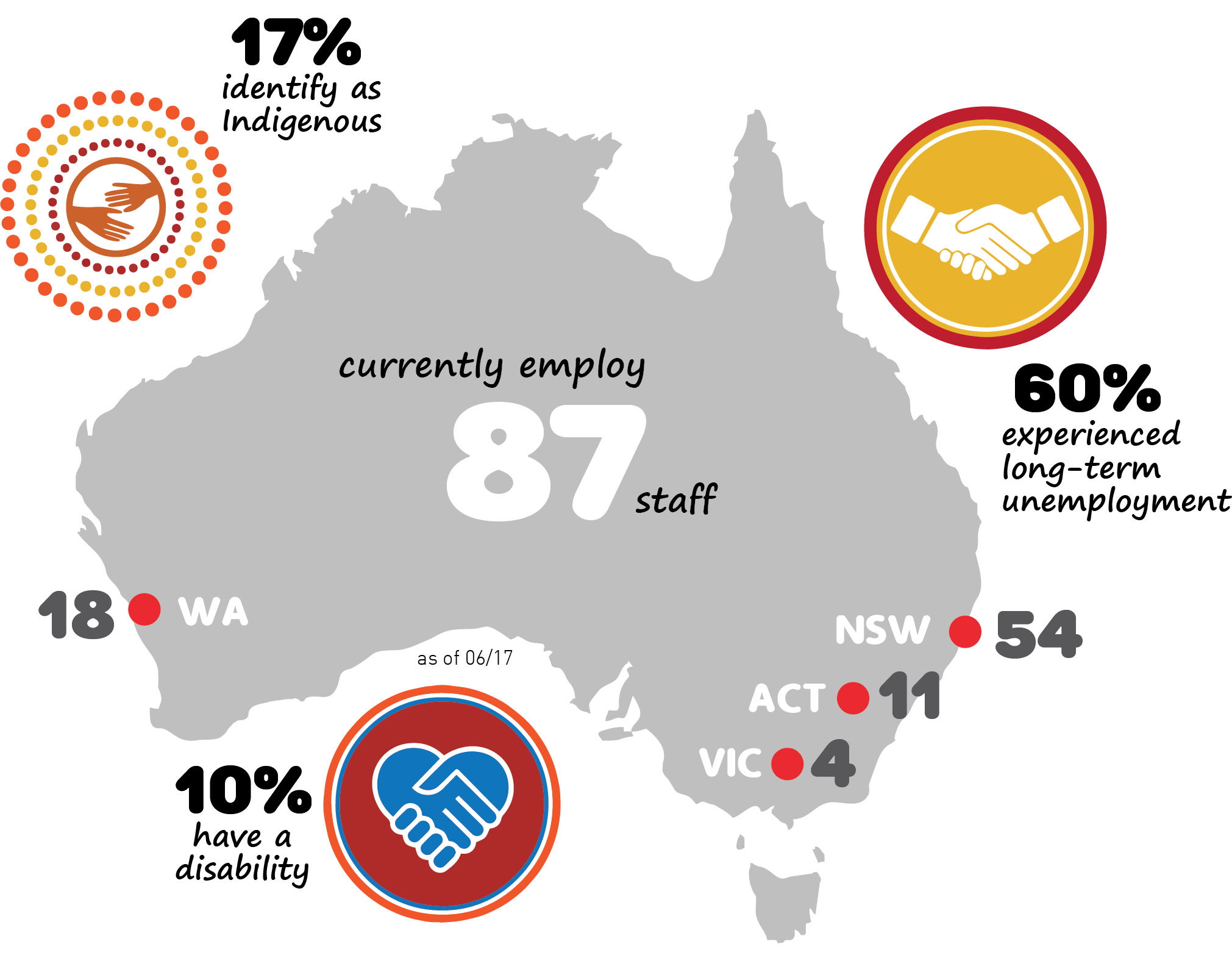 17%
identify as Indigenous

currently employ
87
staff

60%
experienced long-term unemployment

18 WA

NSW 54

ACT 11

VIC 4

as of 06/17

10%
have a disability