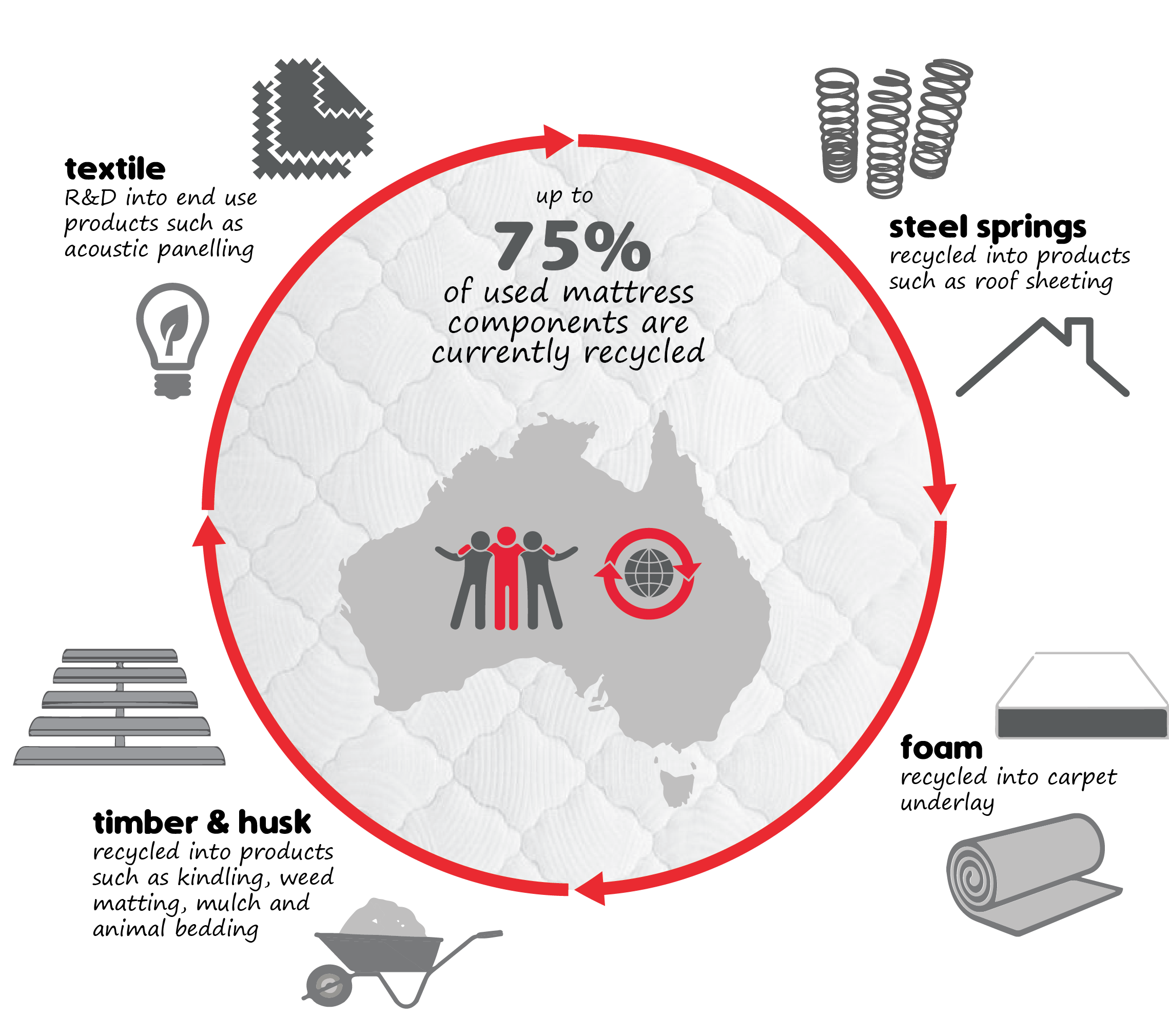 textile
R&D into end use products such as acoustic panelling

up to
75%
of used mattress components are currently recycled

steel springs
recycled into products such as roof sheeting

foam
recycled into carpet underlay

timber & husk
recycled into products such as kindling, weed matting, mulch and animal bedding