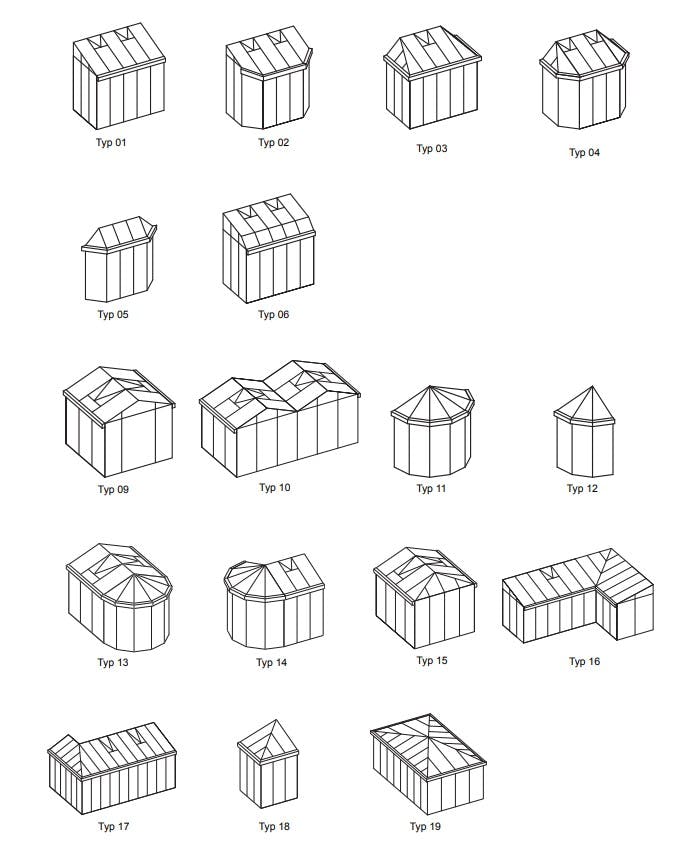 Typ 01
Typ 02
Typ 03
Typ 04
Typ 05
Typ 06
Typ 09
Typ 10
Typ 11
Typ 12
Typ 13
Typ 14
Typ 15
Typ 16
Typ 17
Typ 18
Typ 19