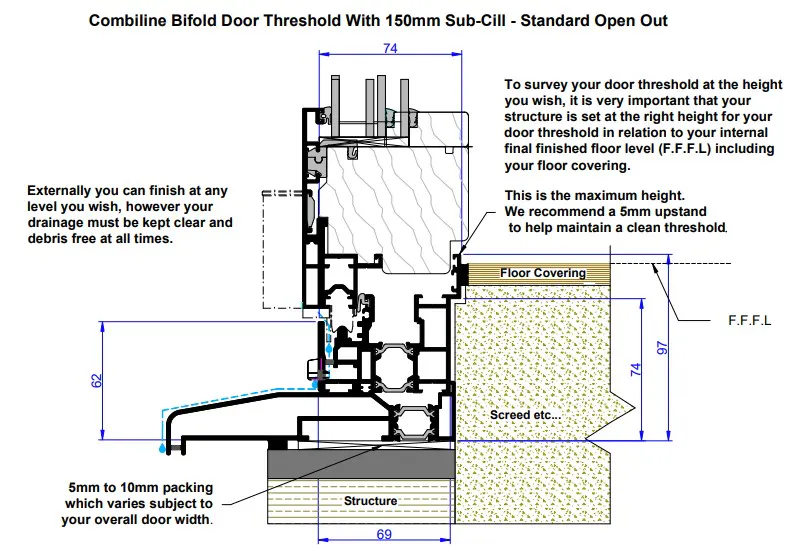 Combiline Bifold Door Threshold With 150mm Sub-Cill - Standard Open Out

74

To survey your door threshold at the height you wish, it is very important that your structure is set at the right height for your door threshold in relation to your internal final finished floor level (F.F.F.L) including your floor covering.

Externally you can finish at any level you wish, however your drainage must be kept clear and debris free at all times.

This is the maximum height. We recommend a 5mm upstand to help maintain a clean threshold.

Floor Covering

F.F.F.L

62

74

97

Screed etc...

5mm to 10mm packing which varies subject to your overall door width.

Structure

69