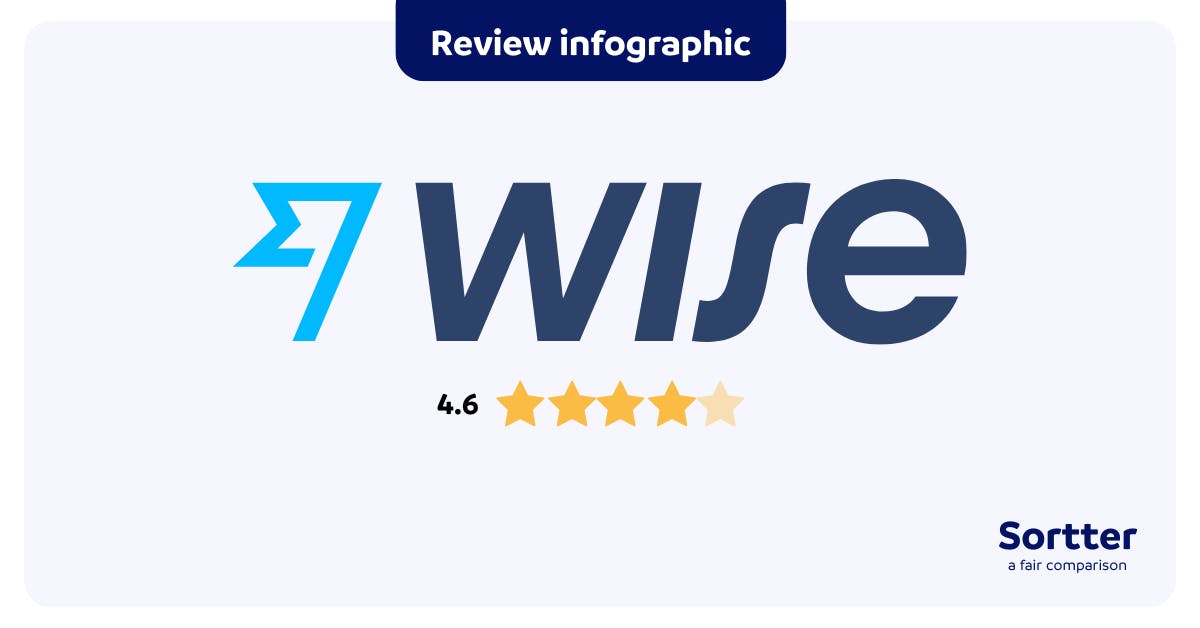 Review infographic

wise

4.6

Sortter
a fair comparison