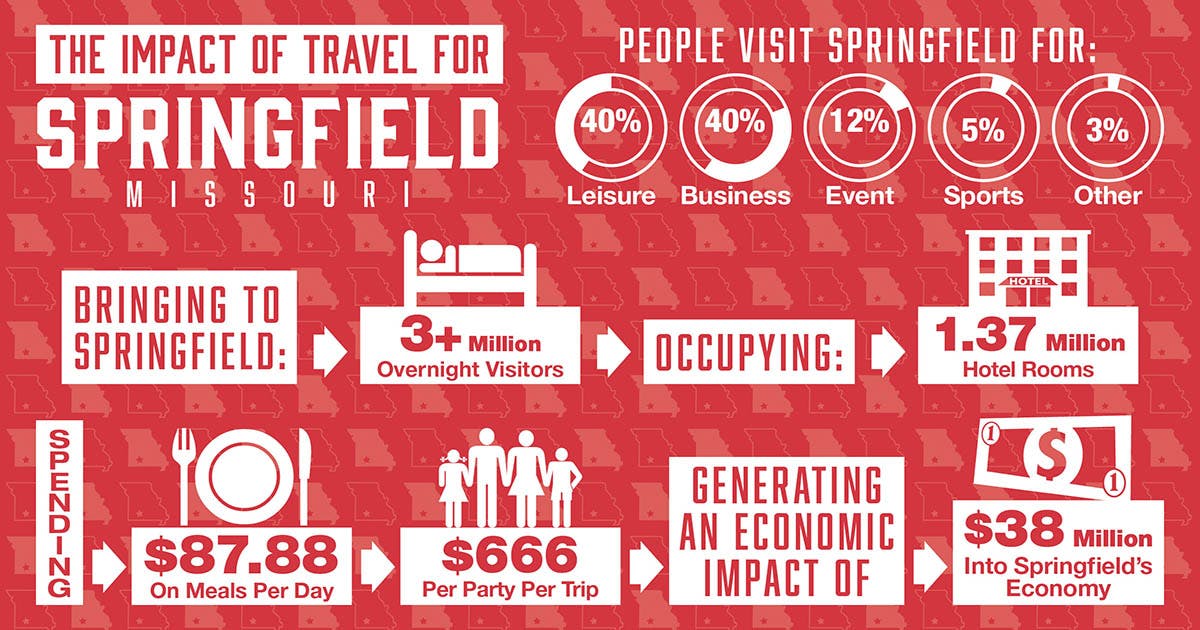 THE IMPACT OF TRAVEL FOR
SPRINGFIELD
MISSOURI

PEOPLE VISIT SPRINGFIELD FOR:

40%
Leisure

40%
Business

12%
Event

5%
Sports

3%
Other

BRINGING TO SPRINGFIELD:

3+ Million
Overnight Visitors

OCCUPYING:

HOTEL

1.37 Million
Hotel Rooms

SPENDING

$87.88
On Meals Per Day

$666
Per Party Per Trip

GENERATING AN ECONOMIC IMPACT OF

1
$
1

$38 Million
Into Springfield's Economy