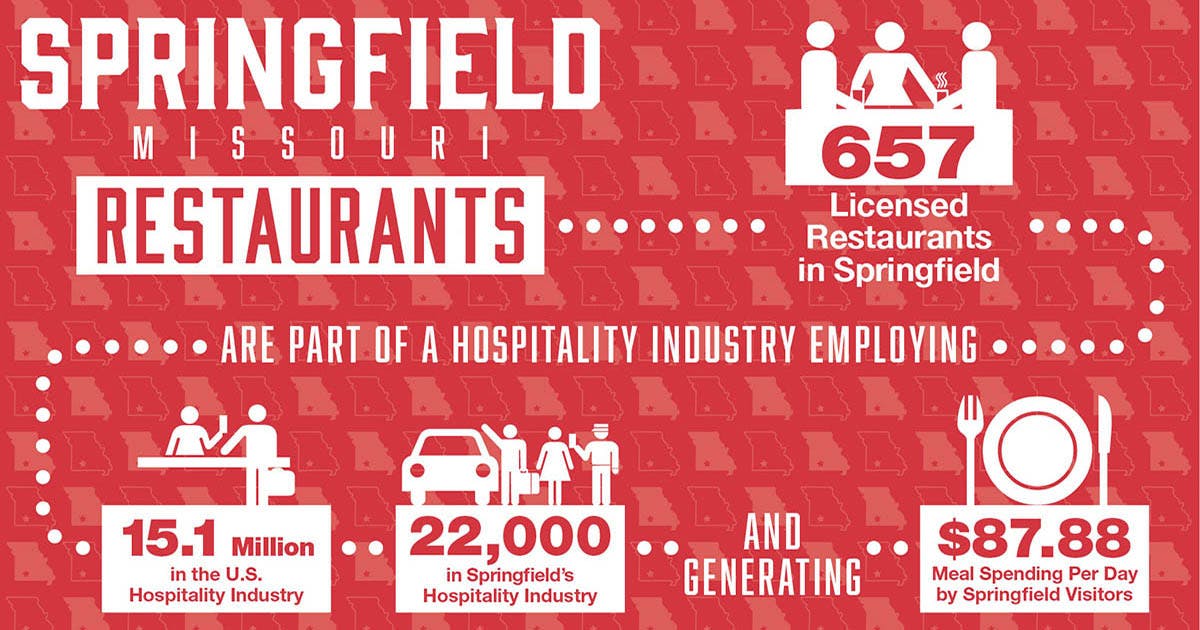 SPRINGFIELD
MISSOURI
RESTAURANTS

657
Licensed Restaurants in Springfield

ARE PART OF A HOSPITALITY INDUSTRY EMPLOYING

15.1 Million
in the U.S. Hospitality Industry

22,000
in Springfield's Hospitality Industry

AND GENERATING

$87.88
Meal Spending Per Day by Springfield Visitors