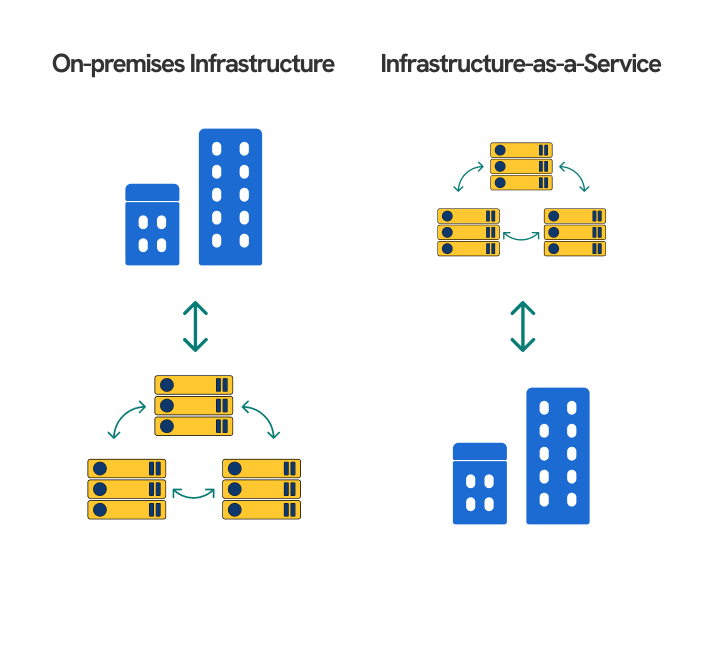 On-premises Infrastructure

Infrastructure-as-a-Service