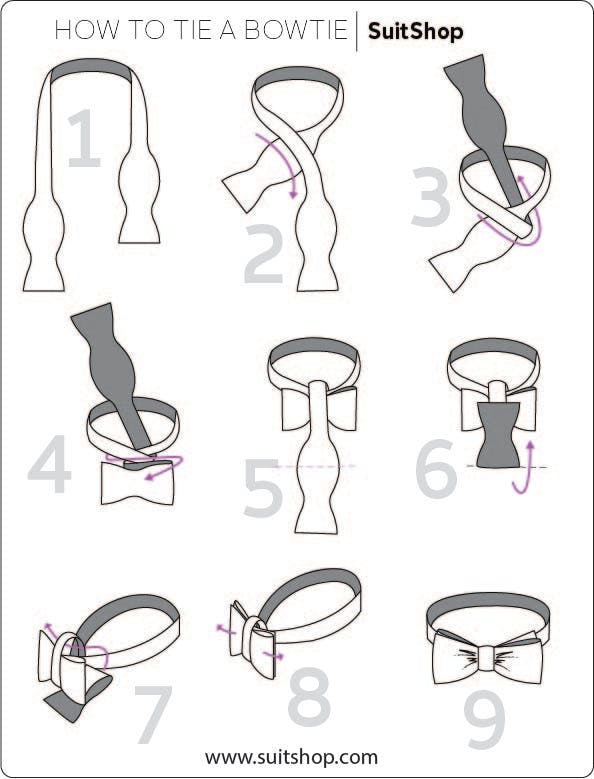 HOW TO TIE A BOWTIE | SuitShop

1

2

3

4

5

6

7

8

9

www.suitshop.com