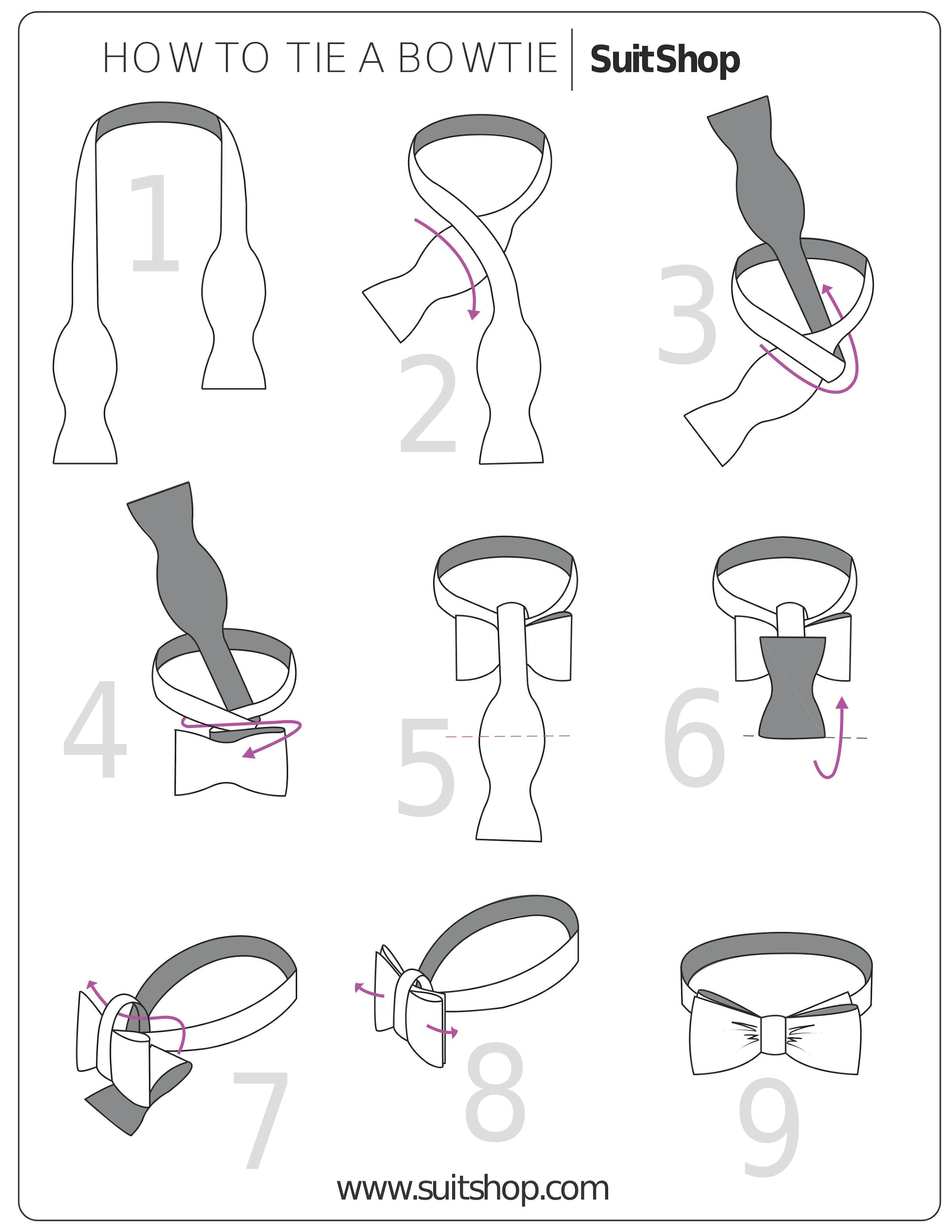 HOW TO TIE A BOWTIE | SuitShop

1

2

3

4

5

6

7

8

9

www.suitshop.com