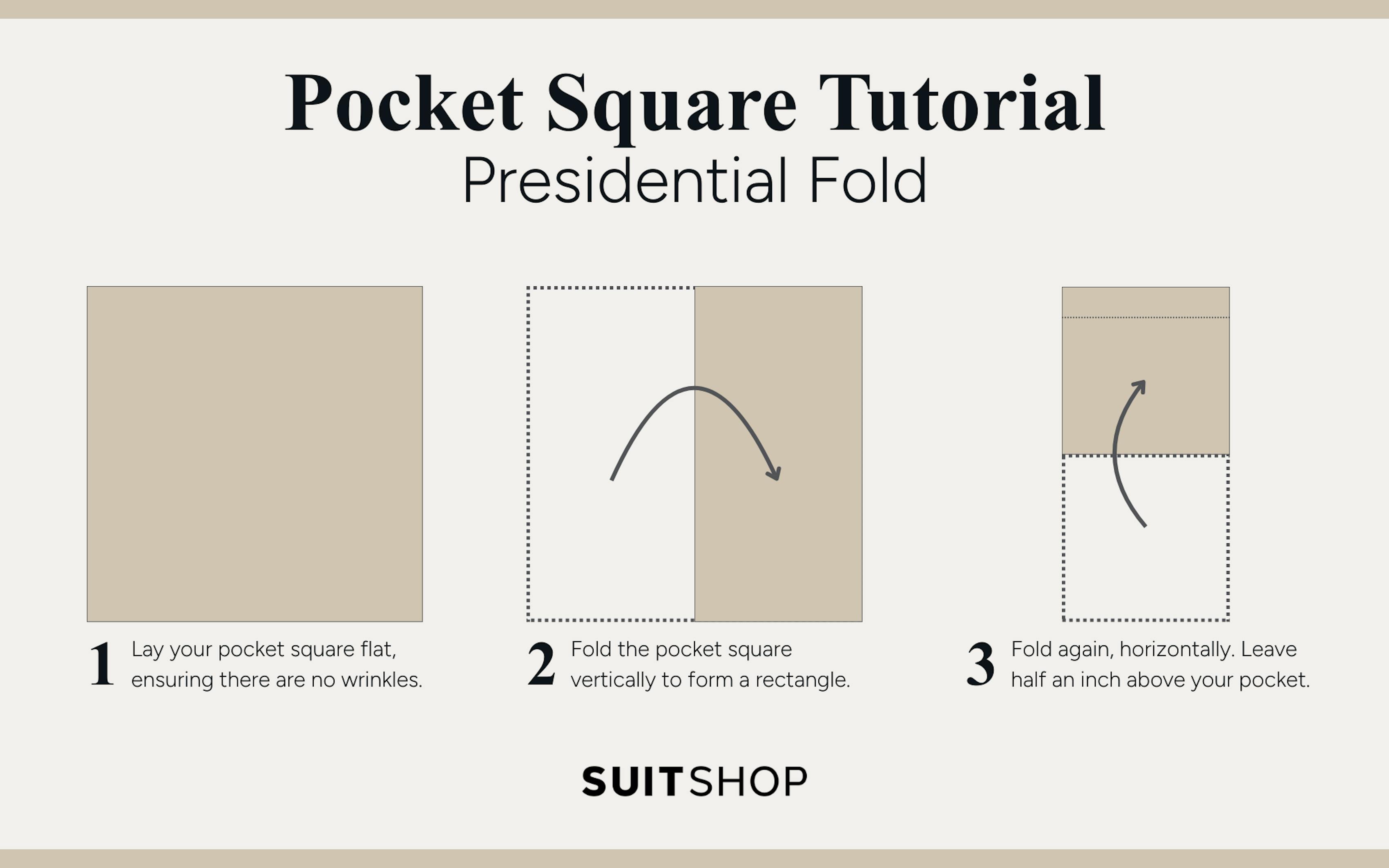 Pocket Square Tutorial
Presidential Fold

1 Lay your pocket square flat, ensuring there are no wrinkles.

2 Fold the pocket square vertically to form a rectangle.

3 Fold again, horizontally. Leave half an inch above your pocket.

SUITSHOP