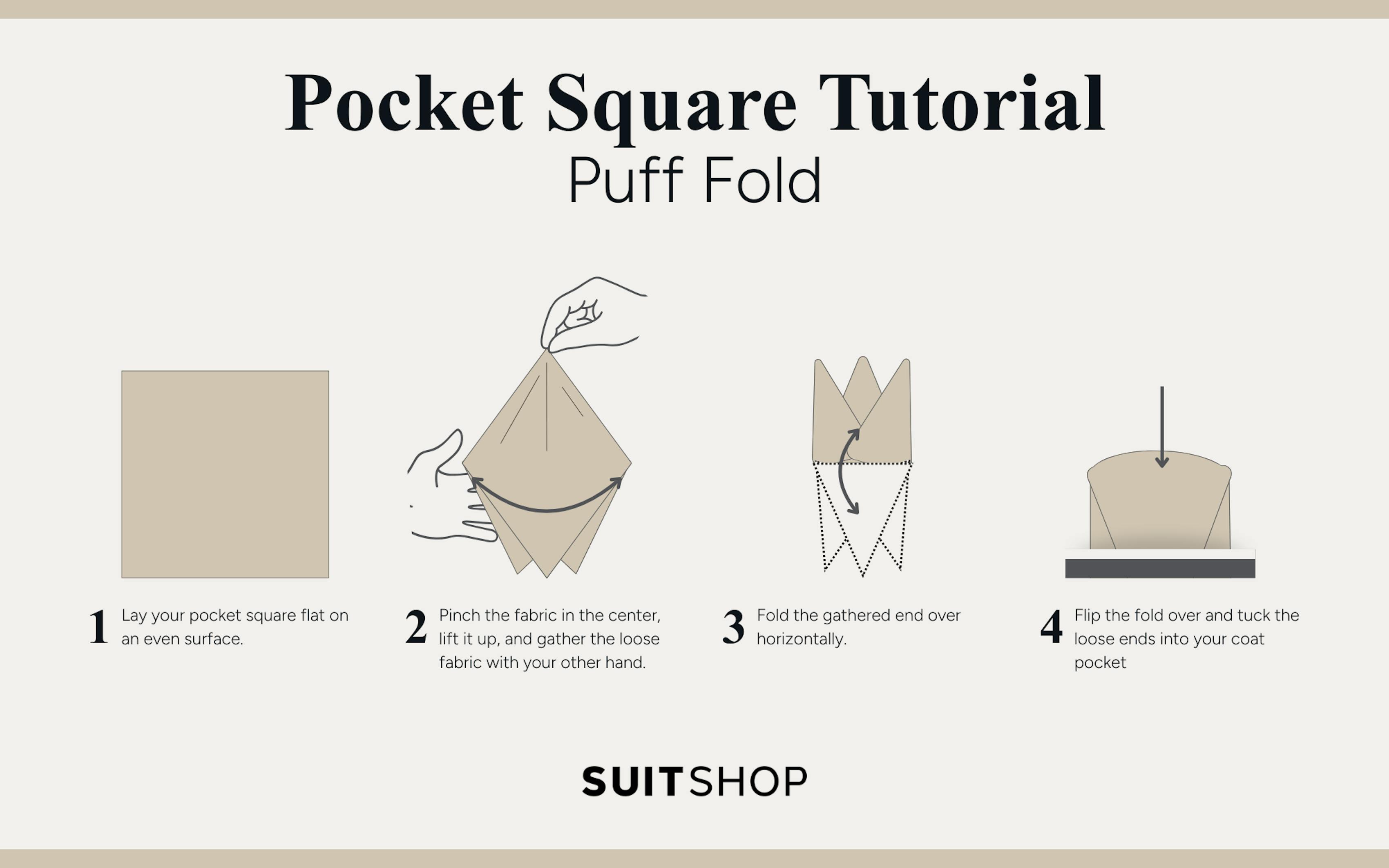 Pocket Square Tutorial
Puff Fold

1 Lay your pocket square flat on an even surface.

2 Pinch the fabric in the center, lift it up, and gather the loose fabric with your other hand.

3 Fold the gathered end over horizontally.

4 Flip the fold over and tuck the loose ends into your coat pocket

SUITSHOP