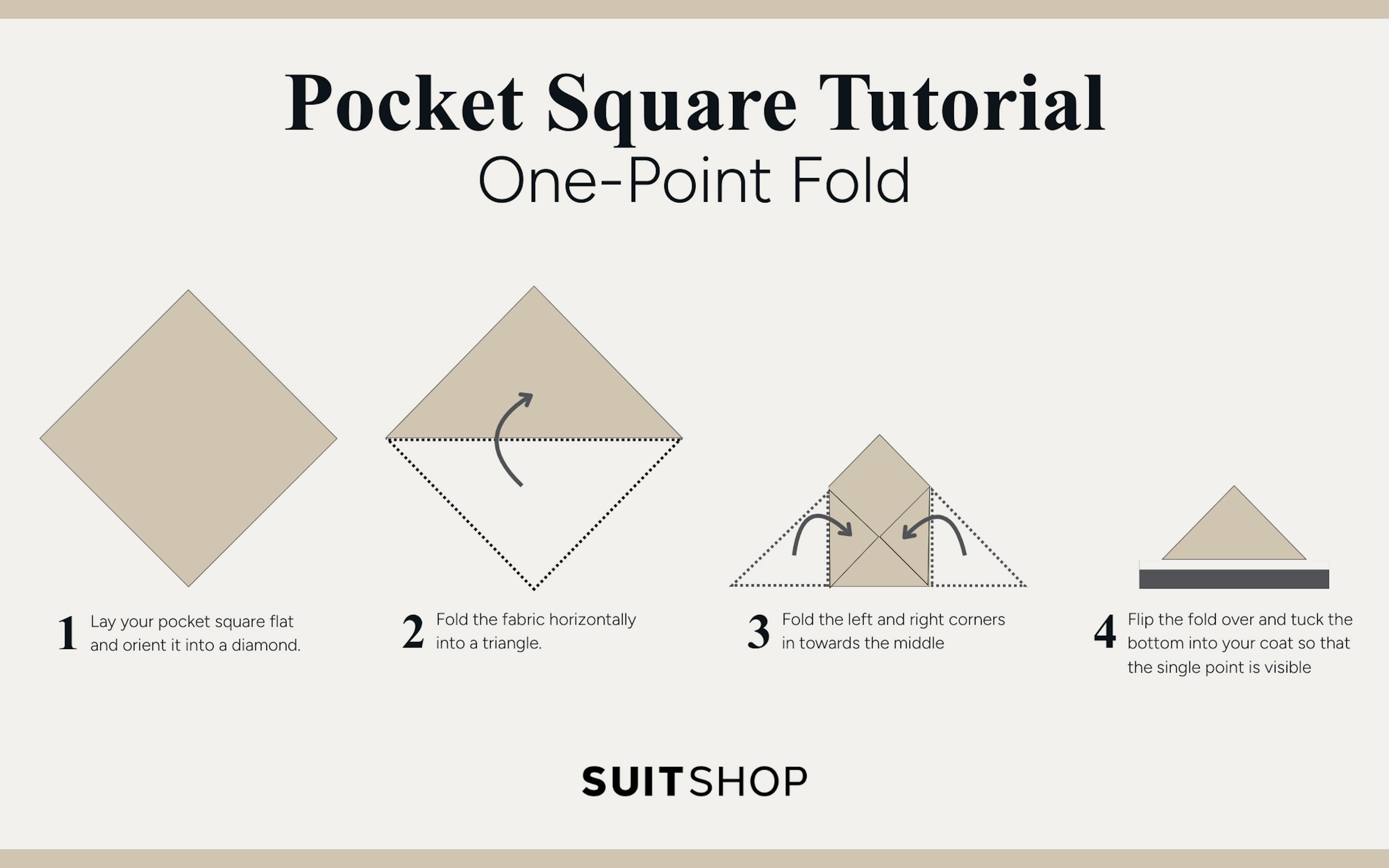 Pocket Square Tutorial
One-Point Fold

1 Lay your pocket square flat and orient it into a diamond.

2 Fold the fabric horizontally into a triangle.

3 Fold the left and right corners in towards the middle

4 Flip the fold over and tuck the bottom into your coat so that the single point is visible

SUITSHOP