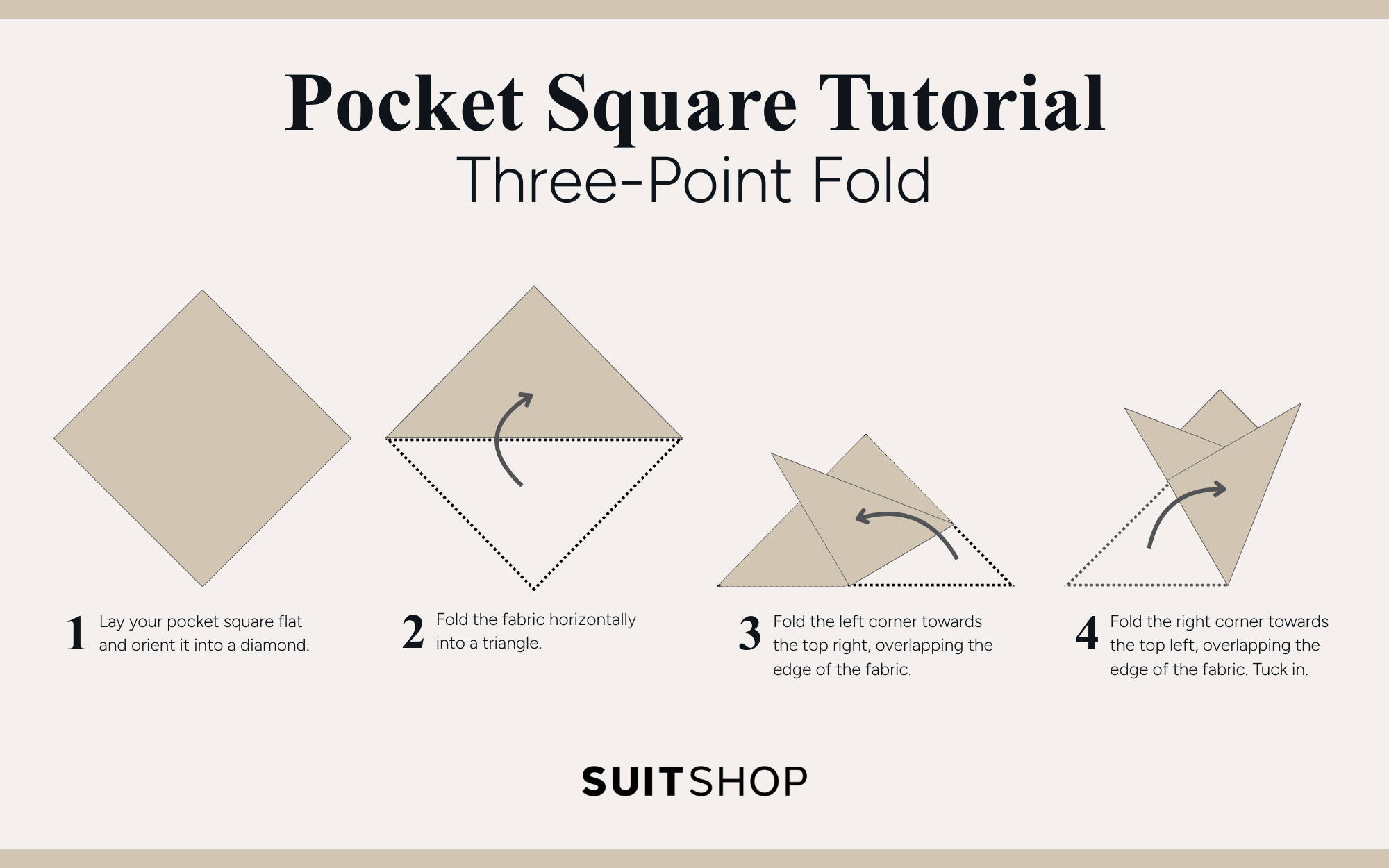 Pocket Square Tutorial
Three-Point Fold

1 Lay your pocket square flat and orient it into a diamond.

2 Fold the fabric horizontally into a triangle.

3 Fold the left corner towards the top right, overlapping the edge of the fabric.

4 Fold the right corner towards the top left, overlapping the edge of the fabric. Tuck in.

SUITSHOP