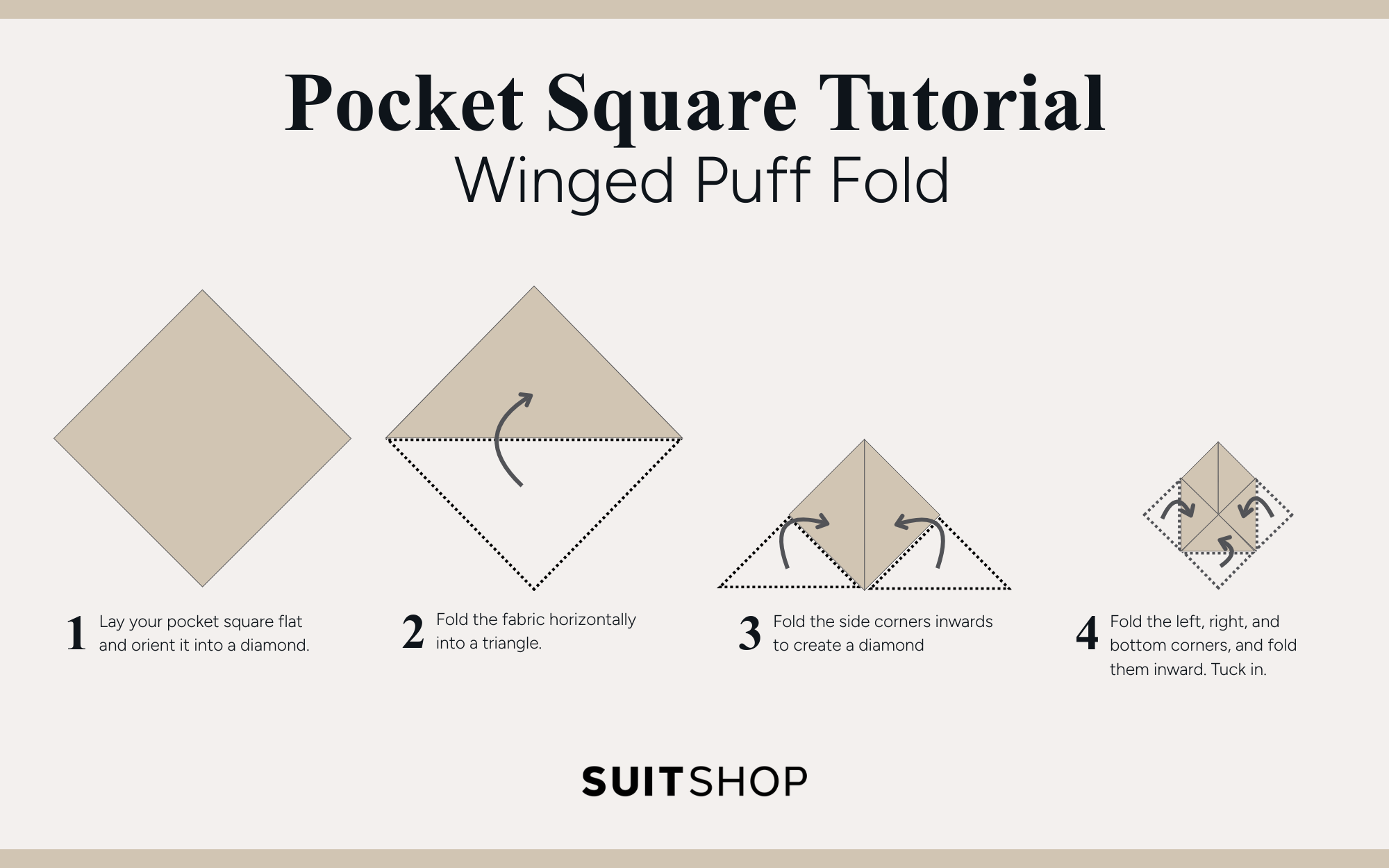 Pocket Square Tutorial
Winged Puff Fold

1 Lay your pocket square flat and orient it into a diamond.

2 Fold the fabric horizontally into a triangle.

3 Fold the side corners inwards to create a diamond

4 Fold the left, right, and bottom corners, and fold them inward. Tuck in.

SUITSHOP