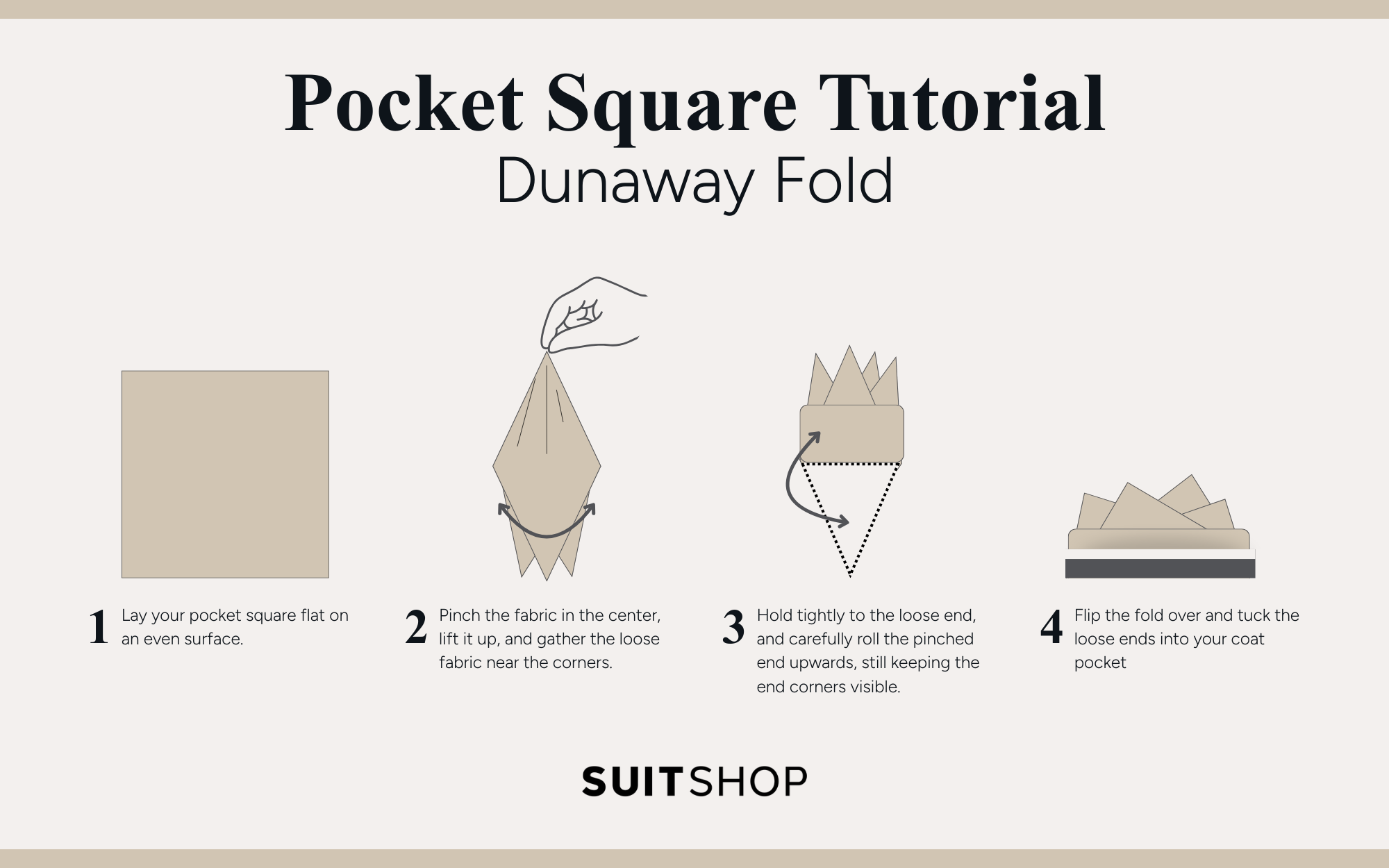 Pocket Square Tutorial
Dunaway Fold

1 Lay your pocket square flat on an even surface.

2 Pinch the fabric in the center, lift it up, and gather the loose fabric near the corners.

3 Hold tightly to the loose end, and carefully roll the pinched end upwards, still keeping the end corners visible.

4 Flip the fold over and tuck the loose ends into your coat pocket

SUITSHOP